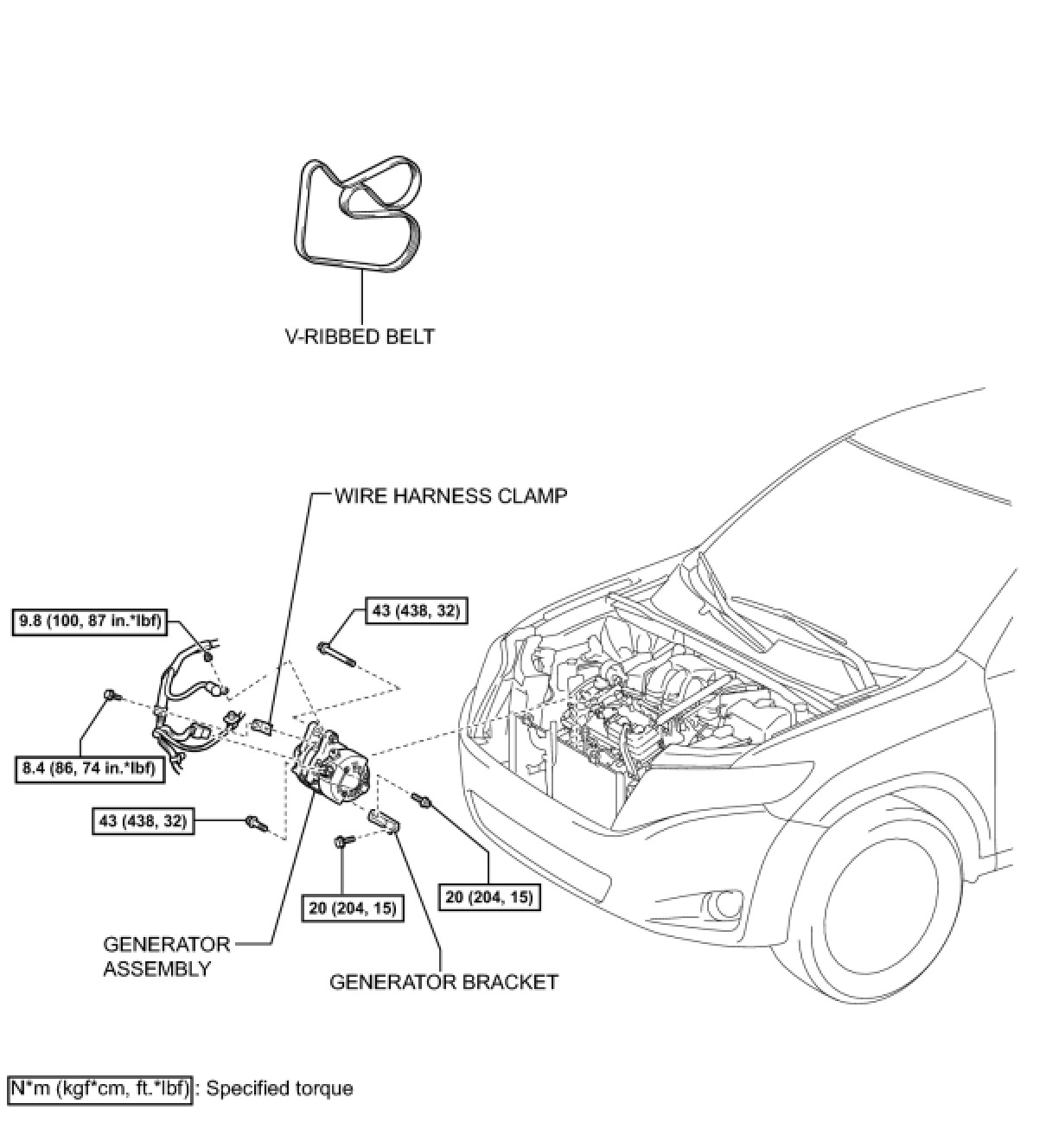 V-RIBBED BELT

WIRE HARNESS CLAMP

9.8 (100, 87 in.*lbf)

43 (438, 32)

8.4 (86, 74 in.*lbf)

43 (438, 32)

20 (204, 15)

20 (204, 15)

GENERATOR ASSEMBLY

GENERATOR BRACKET

N*m (kgf*cm, ft.*lbf) : Specified torque