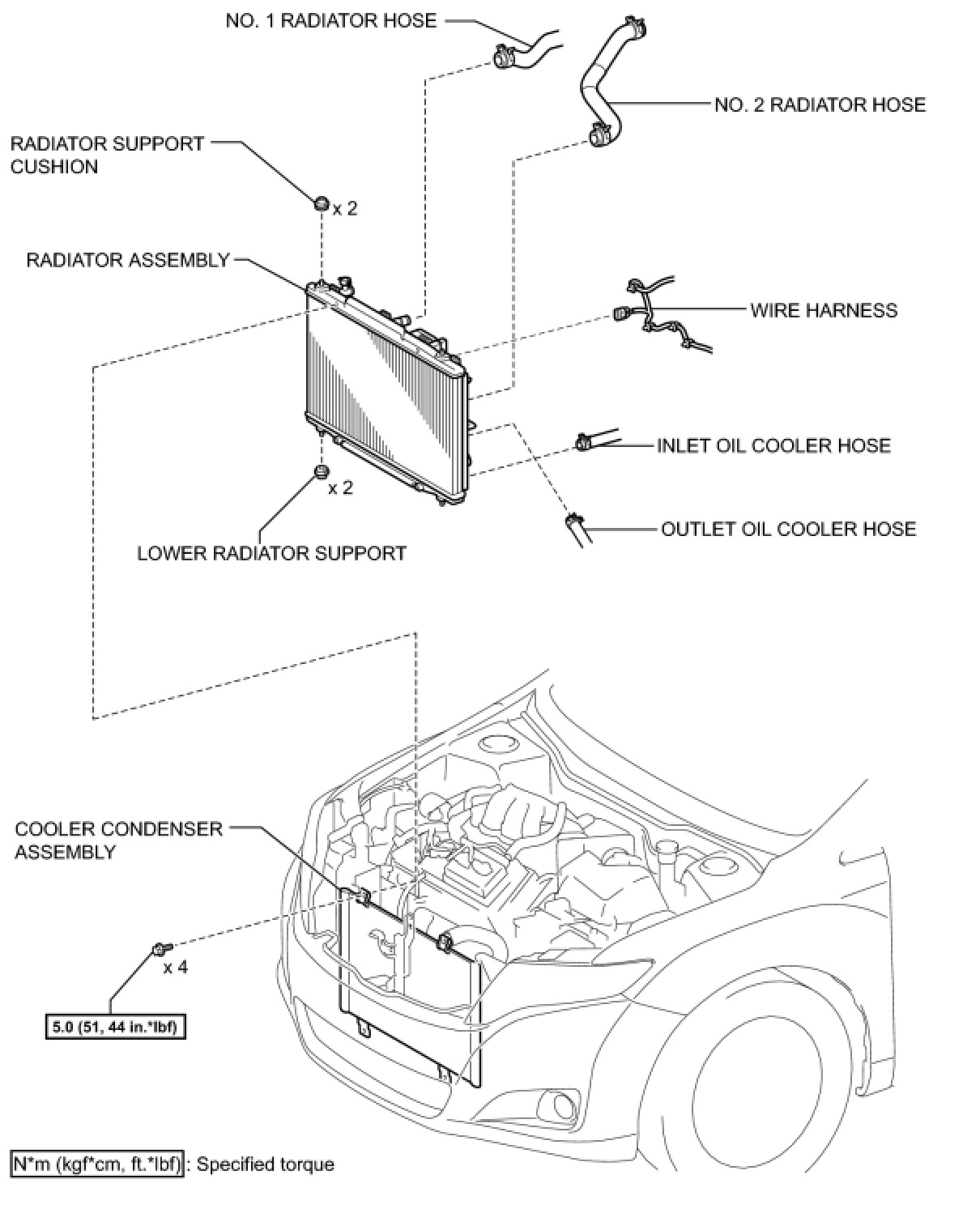 NO. 1 RADIATOR HOSE

NO. 2 RADIATOR HOSE

RADIATOR SUPPORT CUSHION

x 2

RADIATOR ASSEMBLY

WIRE HARNESS

INLET OIL COOLER HOSE

x 2

OUTLET OIL COOLER HOSE

LOWER RADIATOR SUPPORT

COOLER CONDENSER ASSEMBLY

x 4

5.0 (51, 44 in.*lbf)

N*m (kgf*cm, ft.*lbf) : Specified torque