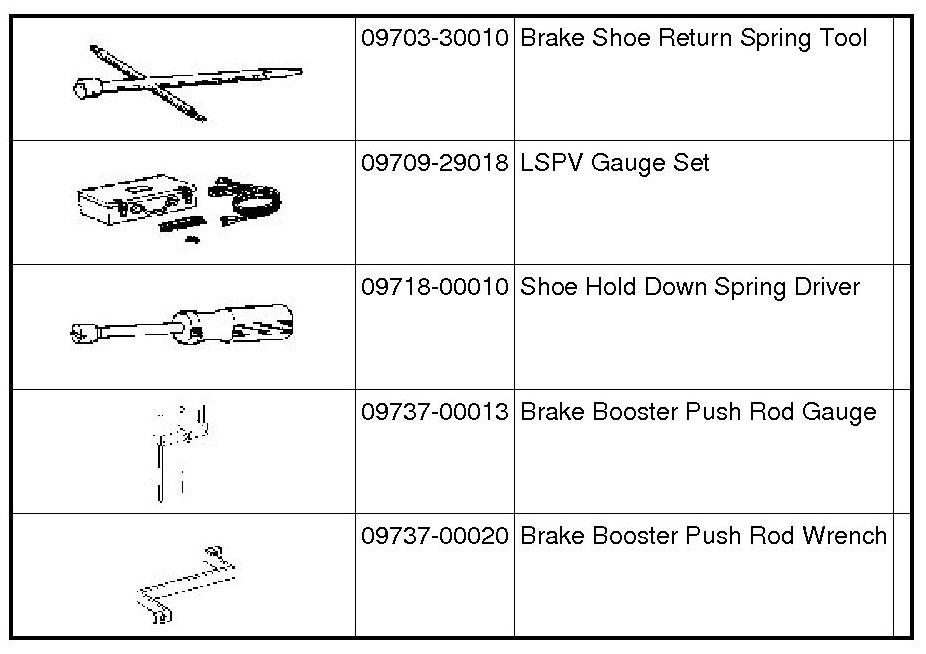 | | | | |
|---|---|---|---|
| | 09703-30010 | Brake Shoe Return Spring Tool | |
| | 09709-29018 | LSPV Gauge Set | |
| | 09718-00010 | Shoe Hold Down Spring Driver | |
| | 09737-00013 | Brake Booster Push Rod Gauge | |
| | 09737-00020 | Brake Booster Push Rod Wrench | |