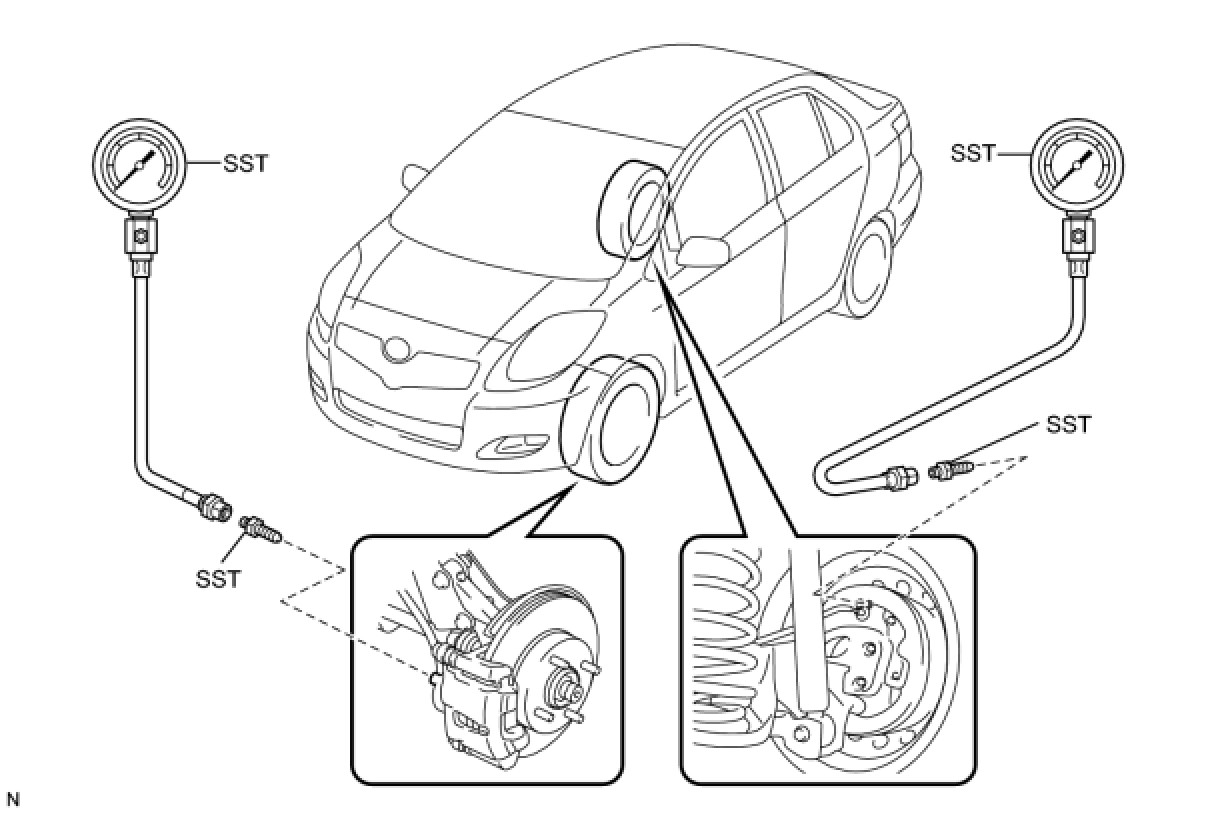 SST

SST

SST

SST

N