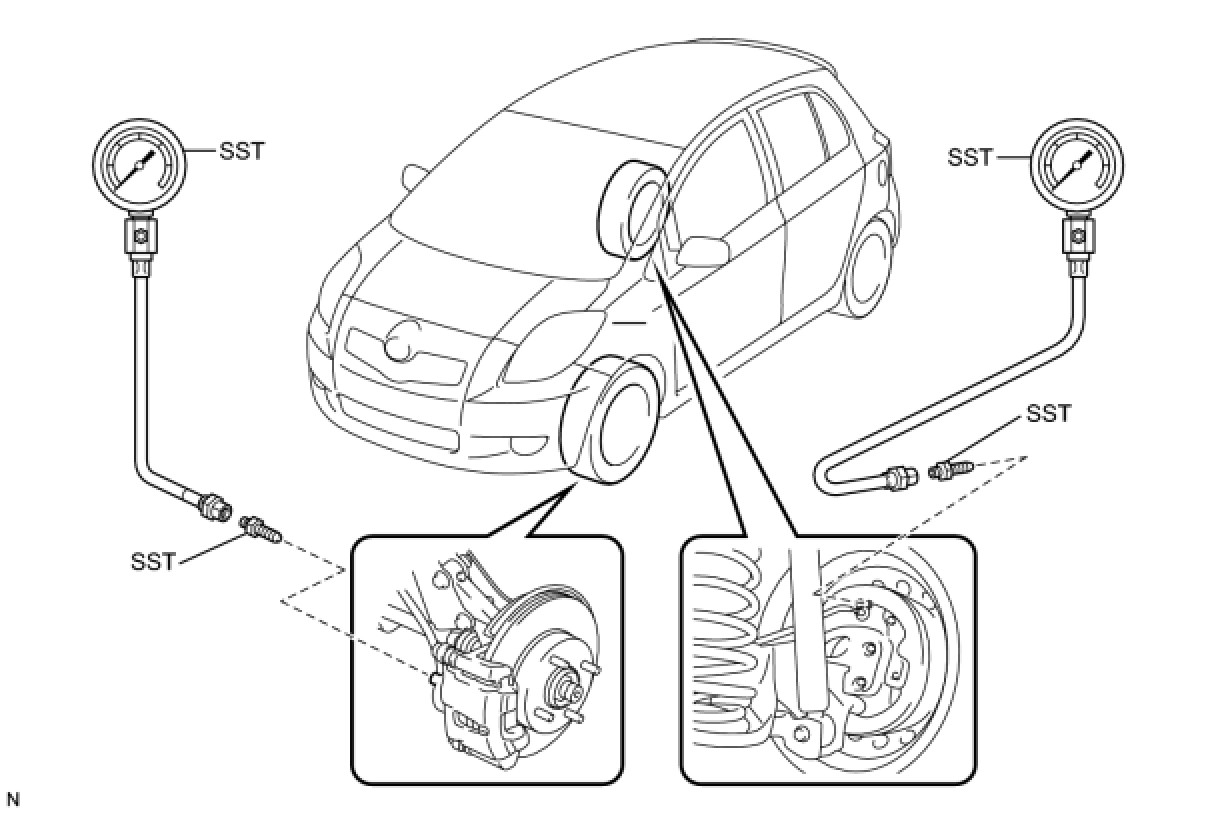 SST
SST
SST
SST
N