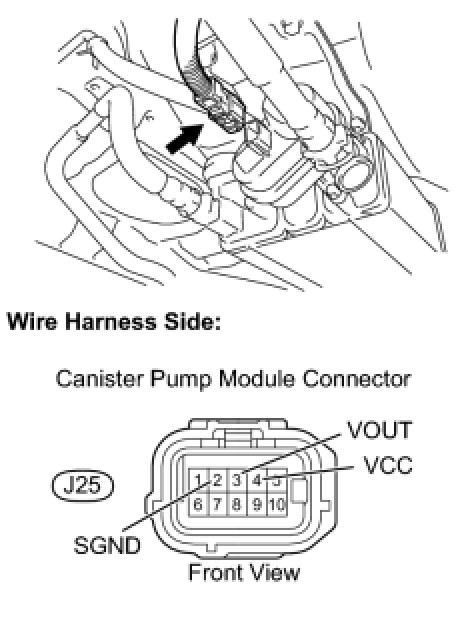 Wire Harness Side:

Canister Pump Module Connector

VOUT
VCC
J25
1 2 3 4 5
6 7 8 9 10
SGND
Front View