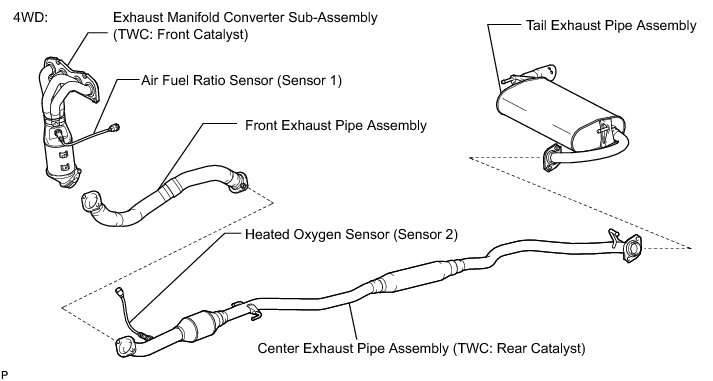 4WD:

Exhaust Manifold Converter Sub-Assembly (TWC: Front Catalyst)

Tail Exhaust Pipe Assembly

Air Fuel Ratio Sensor (Sensor 1)

Front Exhaust Pipe Assembly

Heated Oxygen Sensor (Sensor 2)

Center Exhaust Pipe Assembly (TWC: Rear Catalyst)

P