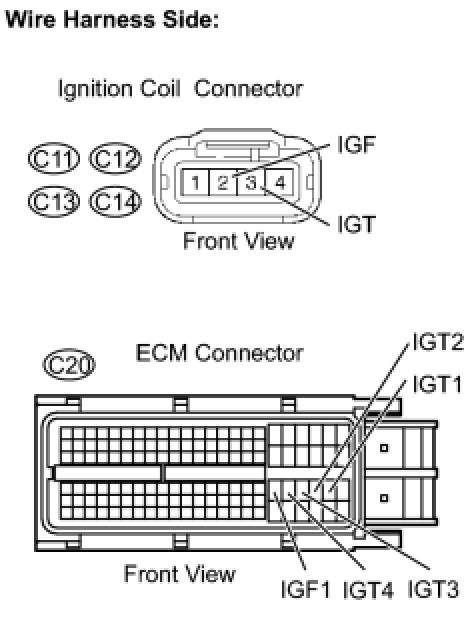 Wire Harness Side:

Ignition Coil Connector

C11 C12

C13 C14

1 2 3 4

IGF

IGT

Front View

C20

ECM Connector

IGT2

IGT1

Front View

IGF1 IGT4 IGT3