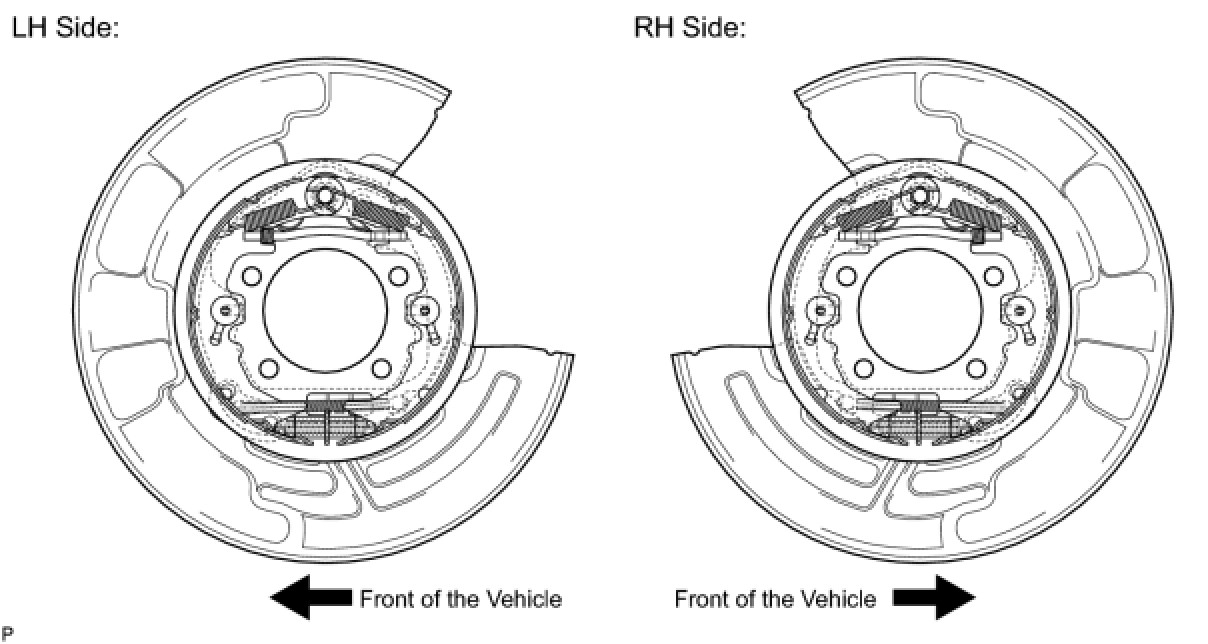 LH Side:

RH Side:

Front of the Vehicle

Front of the Vehicle

P