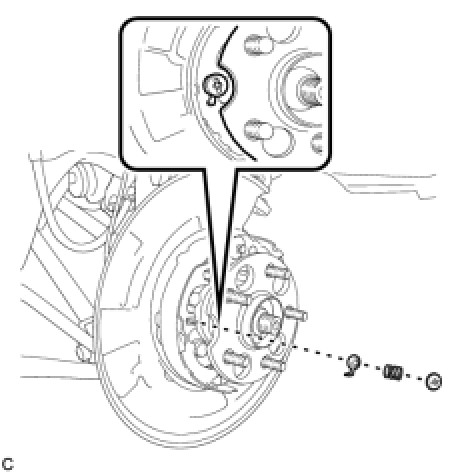 C