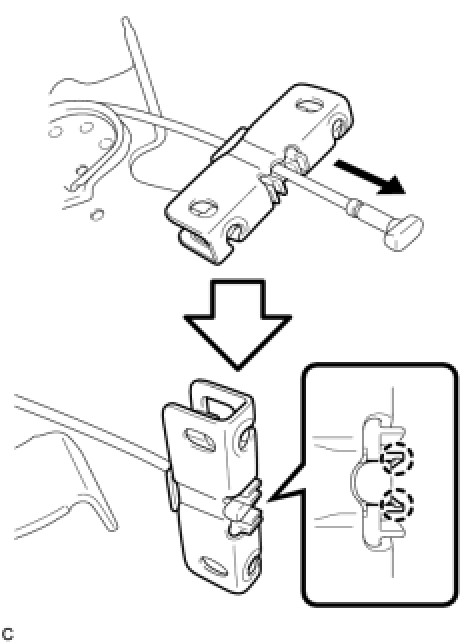 C