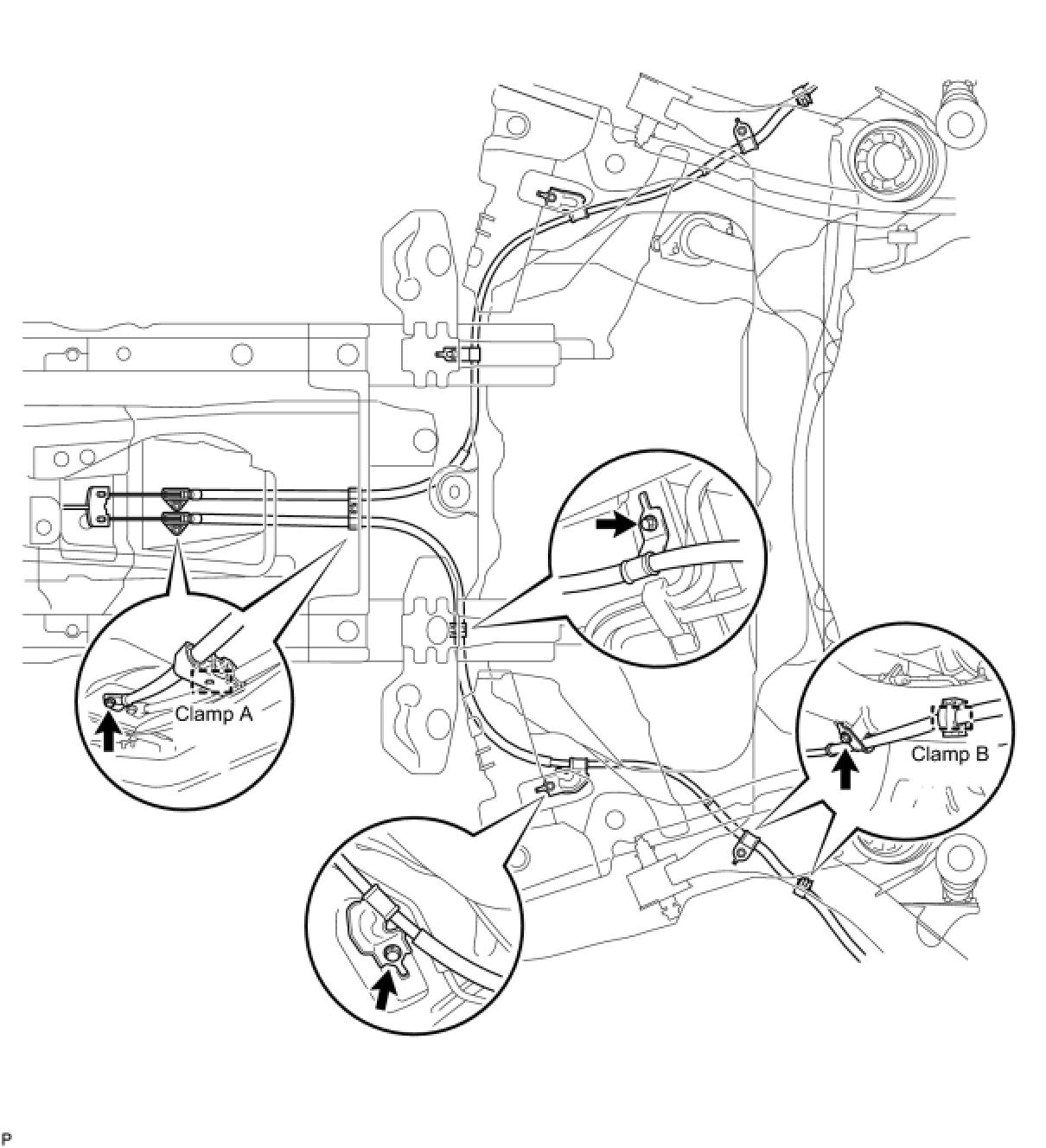 Clamp A

Clamp B

P