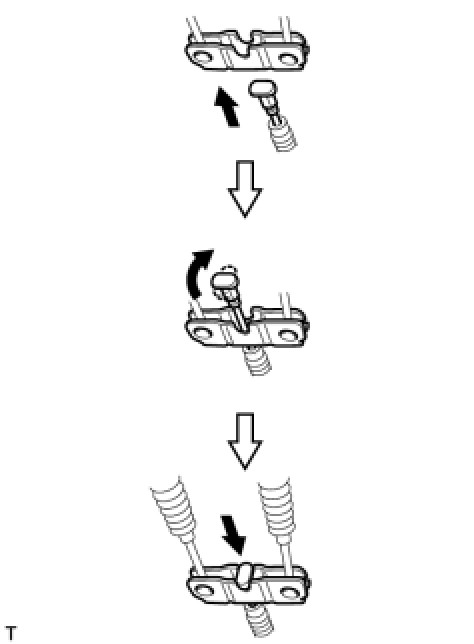 T