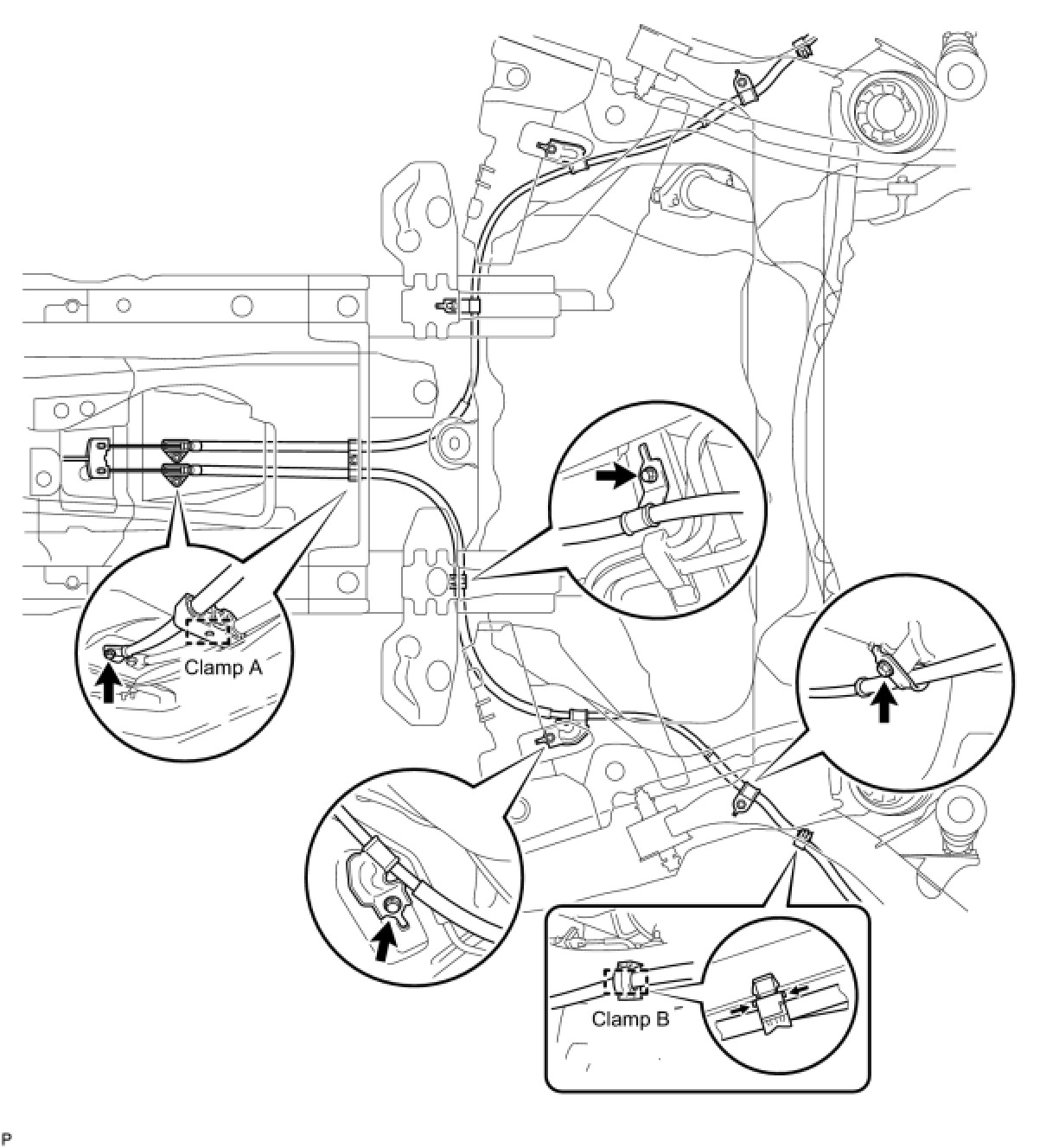 Clamp A

Clamp B

P