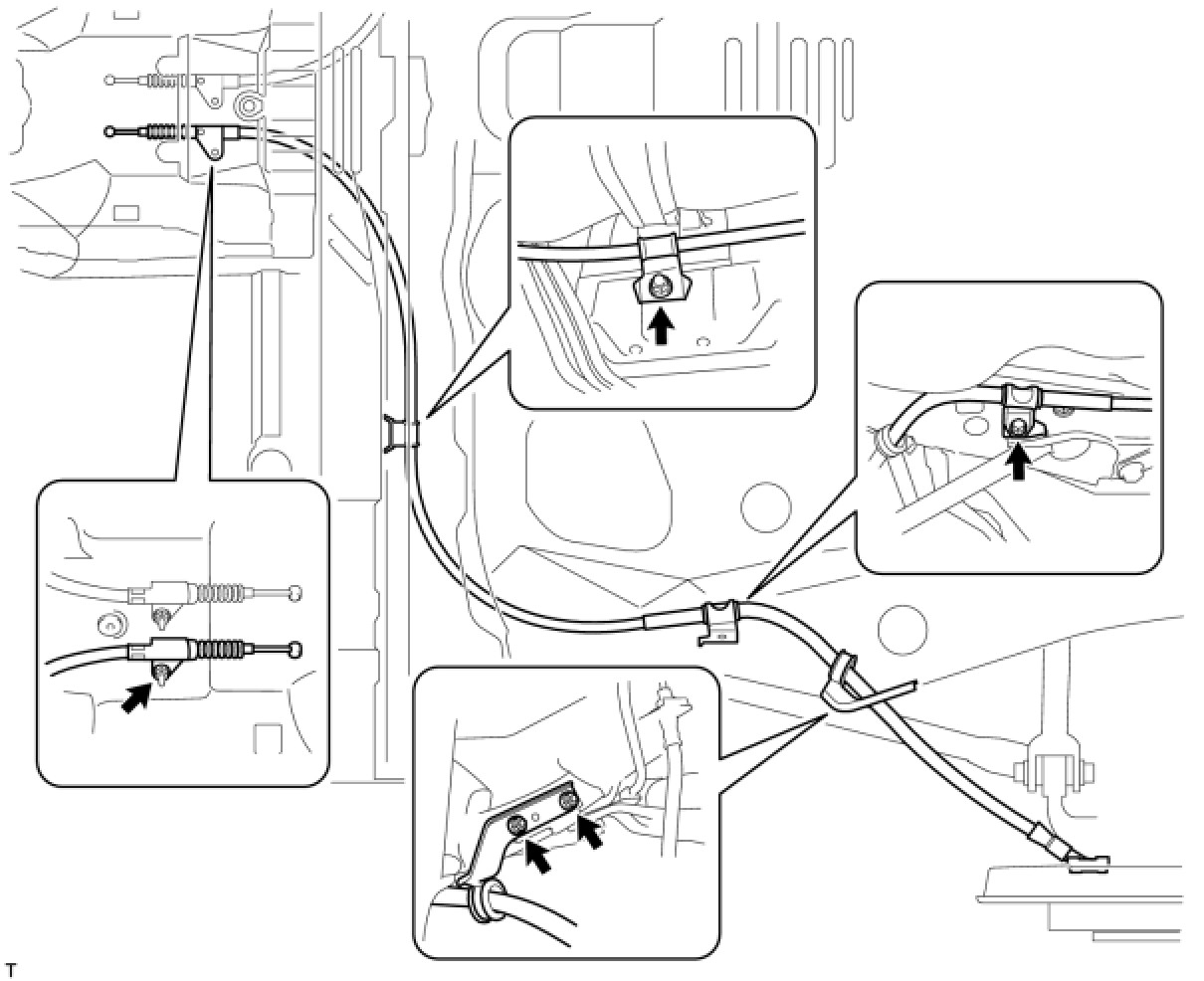 T