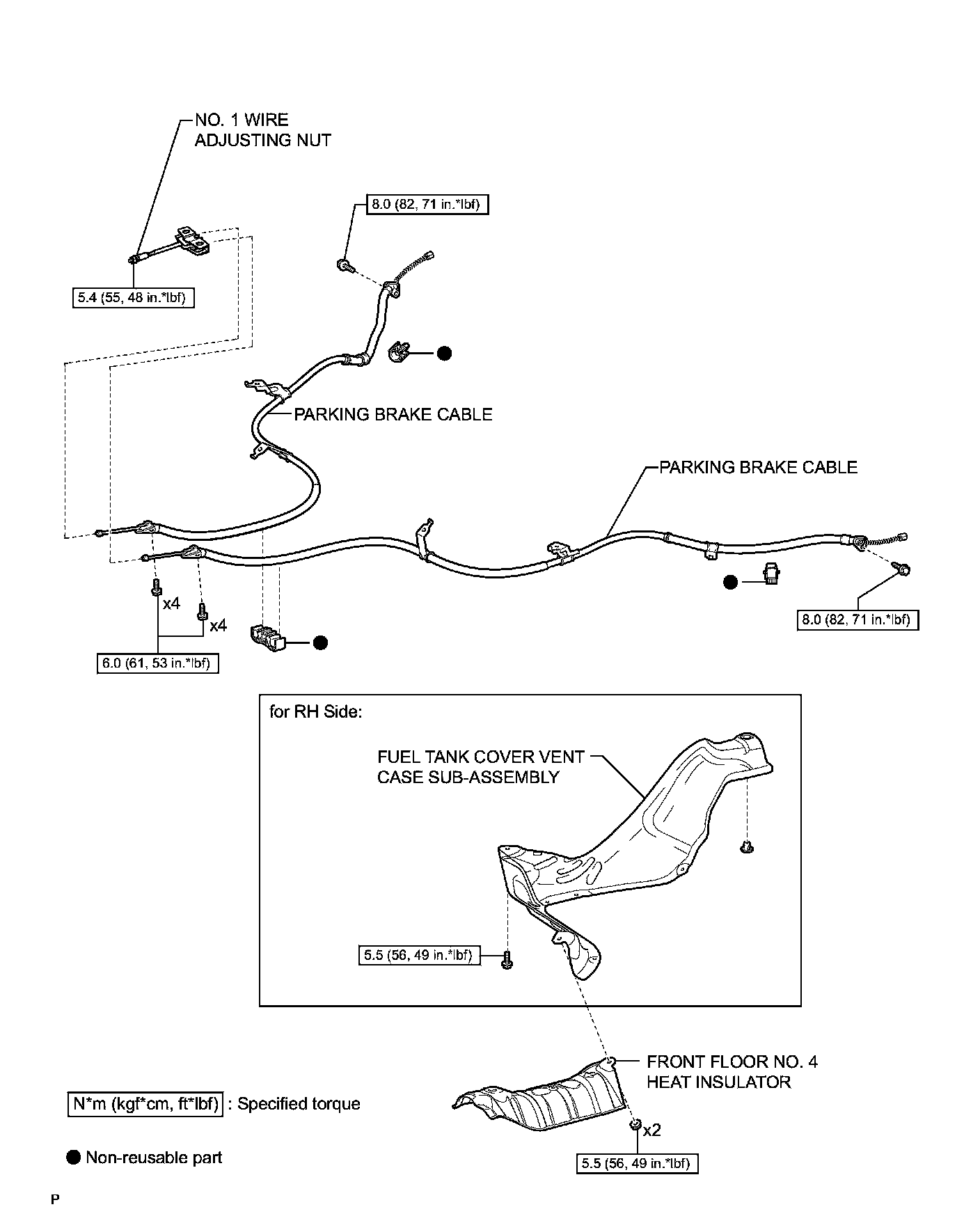 NO. 1 WIRE ADJUSTING NUT

8.0 (82, 71 in.*lbf)

5.4 (55, 48 in.*lbf)

PARKING BRAKE CABLE

PARKING BRAKE CABLE

x4

x4

6.0 (61, 53 in.*lbf)

8.0 (82, 71 in.*lbf)

for RH Side:

FUEL TANK COVER VENT CASE SUB-ASSEMBLY

5.5 (56, 49 in.*lbf)

FRONT FLOOR NO. 4 HEAT INSULATOR

x2

5.5 (56, 49 in.*lbf)

N*m (kgf*cm, ft*lbf) : Specified torque

● Non-reusable part

P