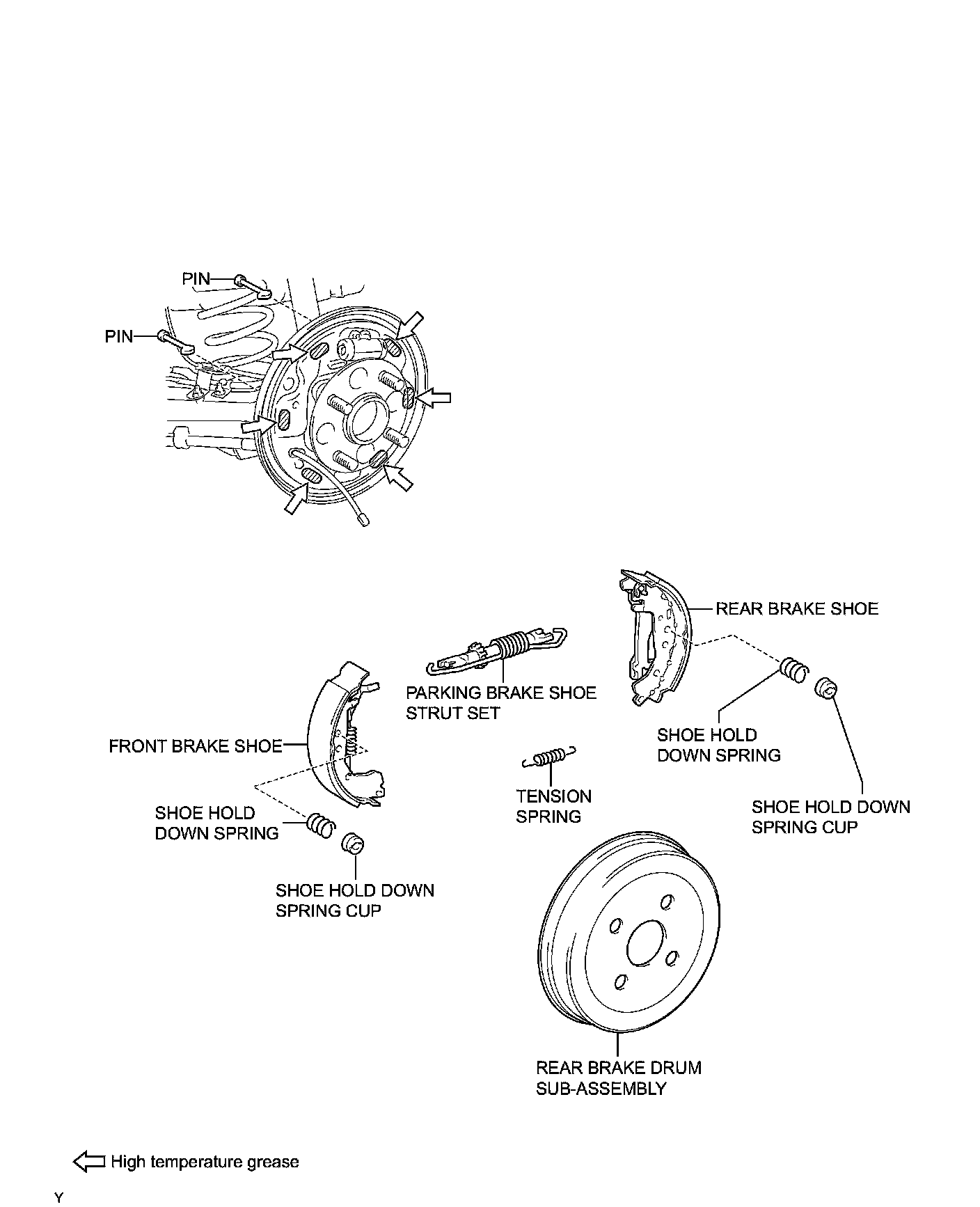 PIN

PIN

REAR BRAKE SHOE

PARKING BRAKE SHOE STRUT SET

FRONT BRAKE SHOE

SHOE HOLD DOWN SPRING

TENSION SPRING

SHOE HOLD DOWN SPRING CUP

SHOE HOLD DOWN SPRING

SHOE HOLD DOWN SPRING CUP

REAR BRAKE DRUM SUB-ASSEMBLY

High temperature grease

Y