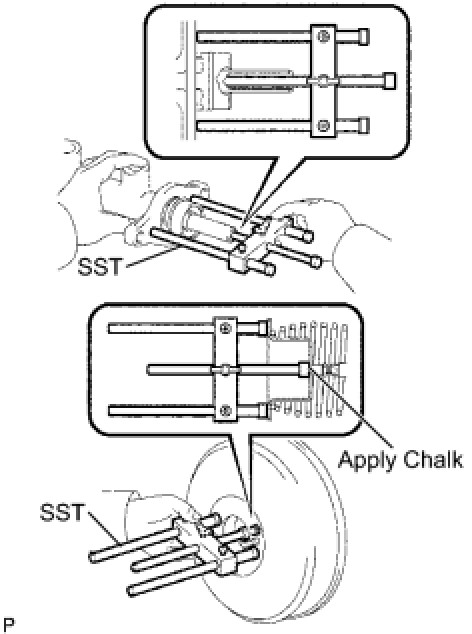 SST

Apply Chalk

SST

P