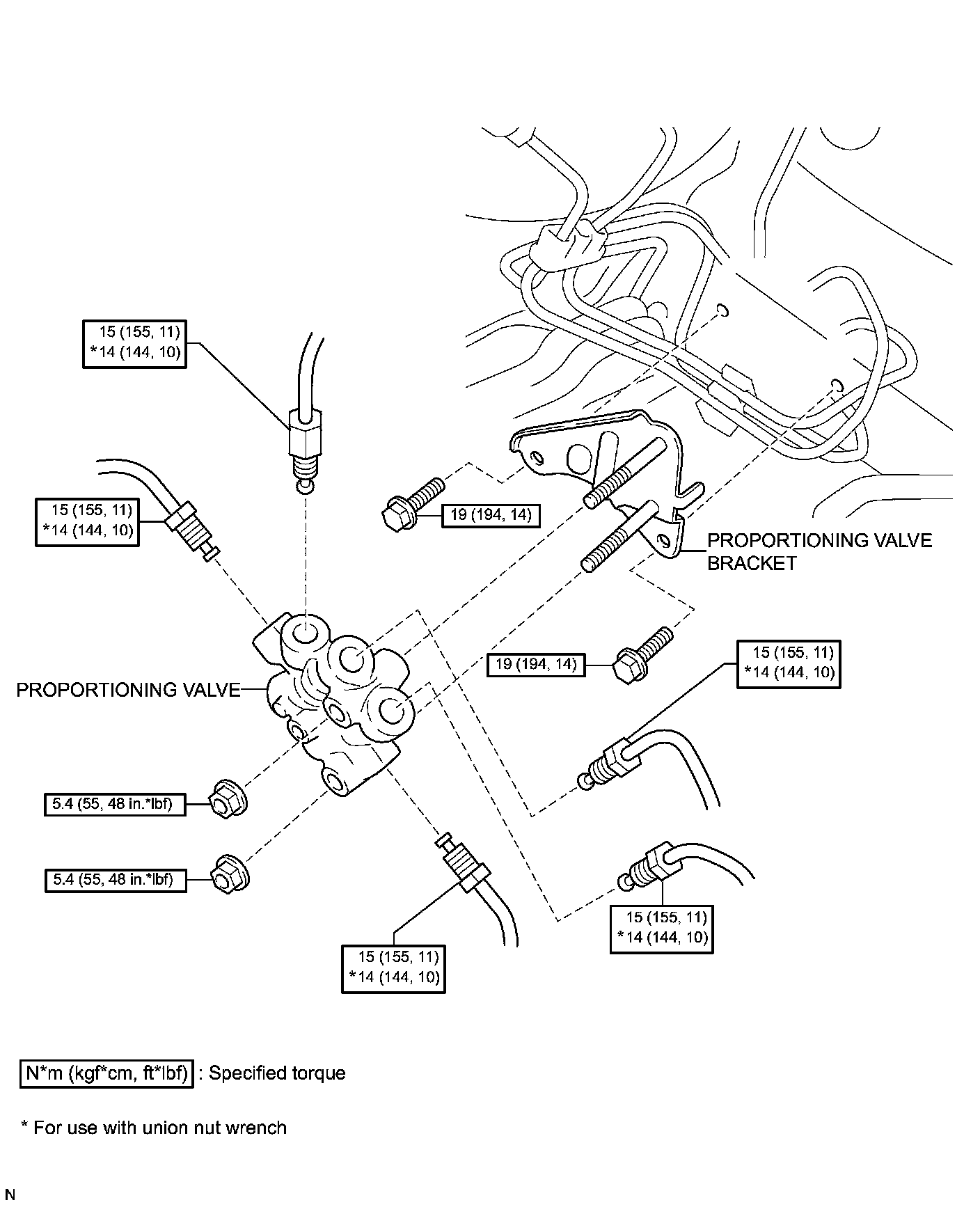 15 (155, 11)
*14 (144, 10)

15 (155, 11)
*14 (144, 10)

19 (194, 14)

PROPORTIONING VALVE BRACKET

19 (194, 14)

15 (155, 11)
*14 (144, 10)

PROPORTIONING VALVE

5.4 (55, 48 in.*lbf)

5.4 (55, 48 in.*lbf)

15 (155, 11)
*14 (144, 10)

15 (155, 11)
*14 (144, 10)

N*m (kgf*cm, ft*lbf) : Specified torque

* For use with union nut wrench

N