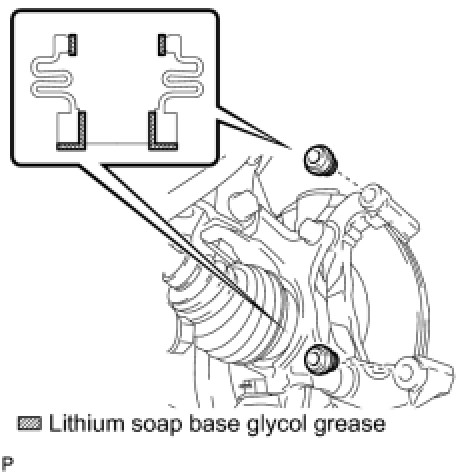 Lithium soap base glycol grease

P