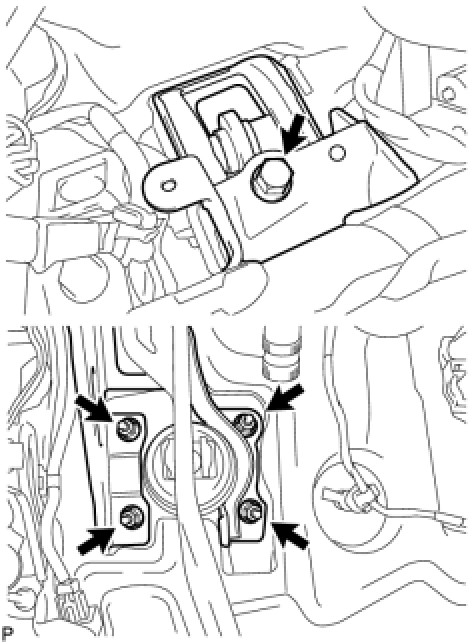 P