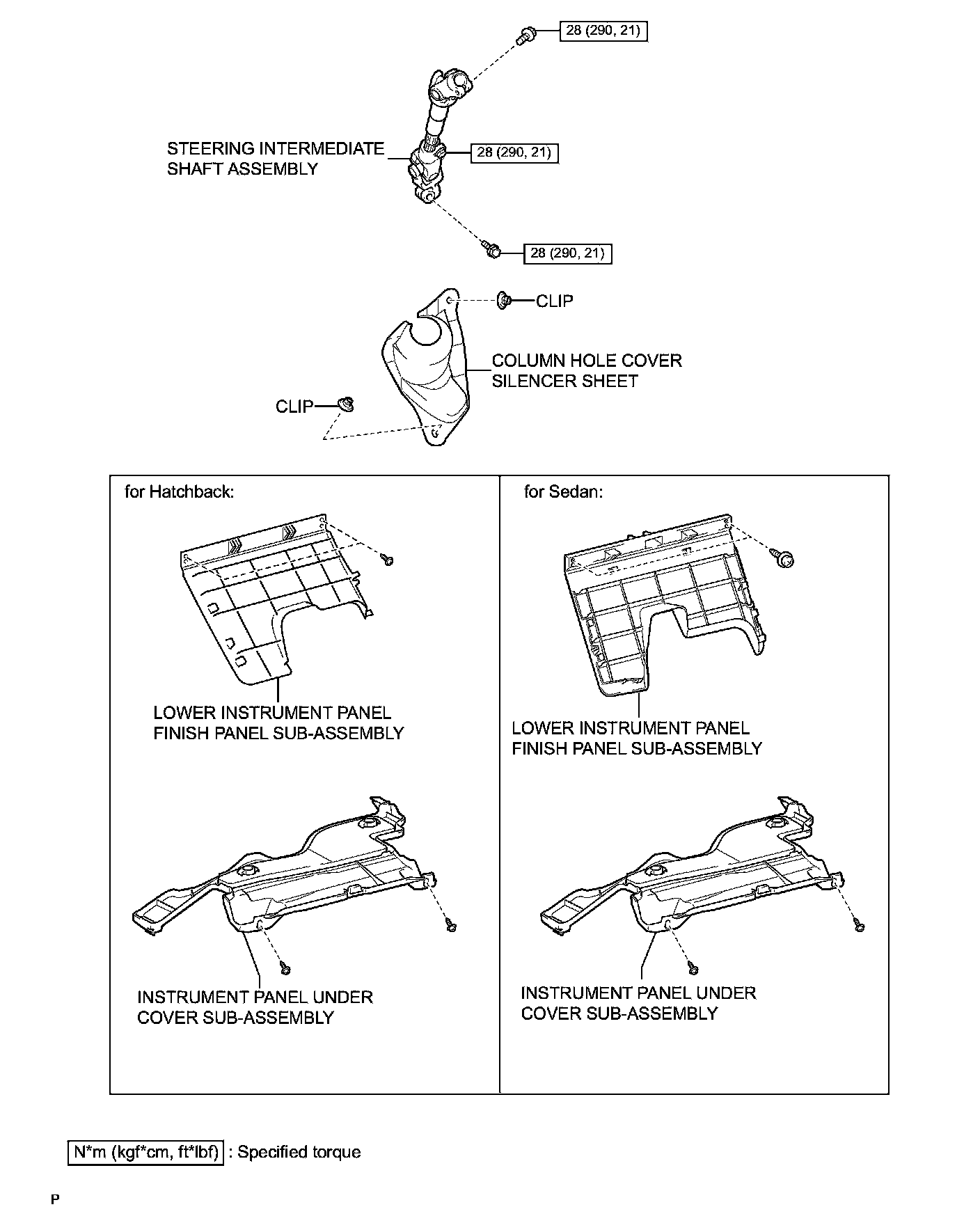 28 (290, 21)

STEERING INTERMEDIATE SHAFT ASSEMBLY

28 (290, 21)

28 (290, 21)

CLIP

COLUMN HOLE COVER SILENCER SHEET

CLIP

for Hatchback:

LOWER INSTRUMENT PANEL FINISH PANEL SUB-ASSEMBLY

INSTRUMENT PANEL UNDER COVER SUB-ASSEMBLY

for Sedan:

LOWER INSTRUMENT PANEL FINISH PANEL SUB-ASSEMBLY

INSTRUMENT PANEL UNDER COVER SUB-ASSEMBLY

N*m (kgf*cm, ft*lbf) : Specified torque

P