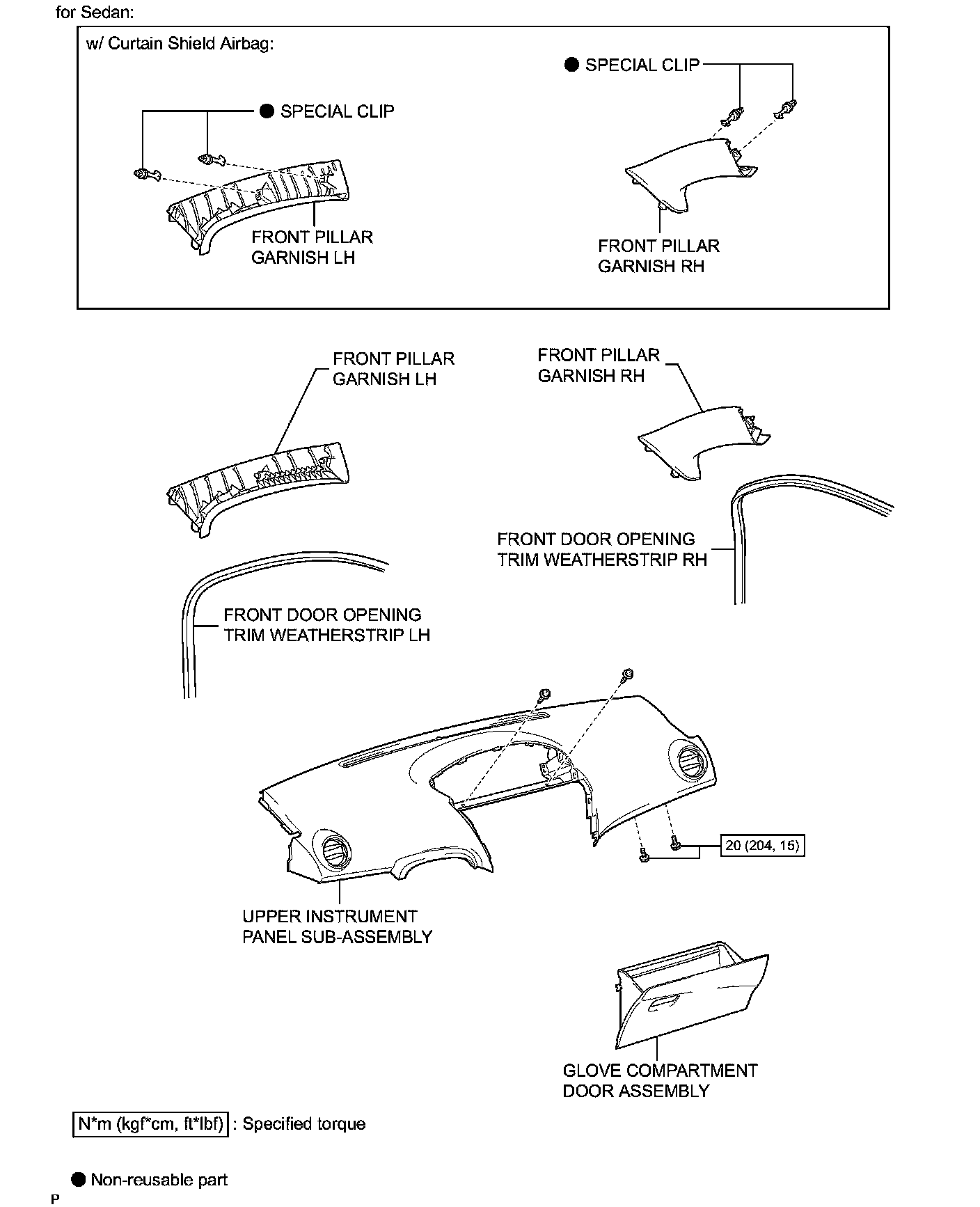 for Sedan:

w/ Curtain Shield Airbag:

● SPECIAL CLIP

● SPECIAL CLIP

FRONT PILLAR GARNISH LH

FRONT PILLAR GARNISH RH

FRONT PILLAR GARNISH LH

FRONT PILLAR GARNISH RH

FRONT DOOR OPENING TRIM WEATHERSTRIP RH

FRONT DOOR OPENING TRIM WEATHERSTRIP LH

20 (204, 15)

UPPER INSTRUMENT PANEL SUB-ASSEMBLY

GLOVE COMPARTMENT DOOR ASSEMBLY

N*m (kgf*cm, ft*lbf) : Specified torque

● Non-reusable part

P