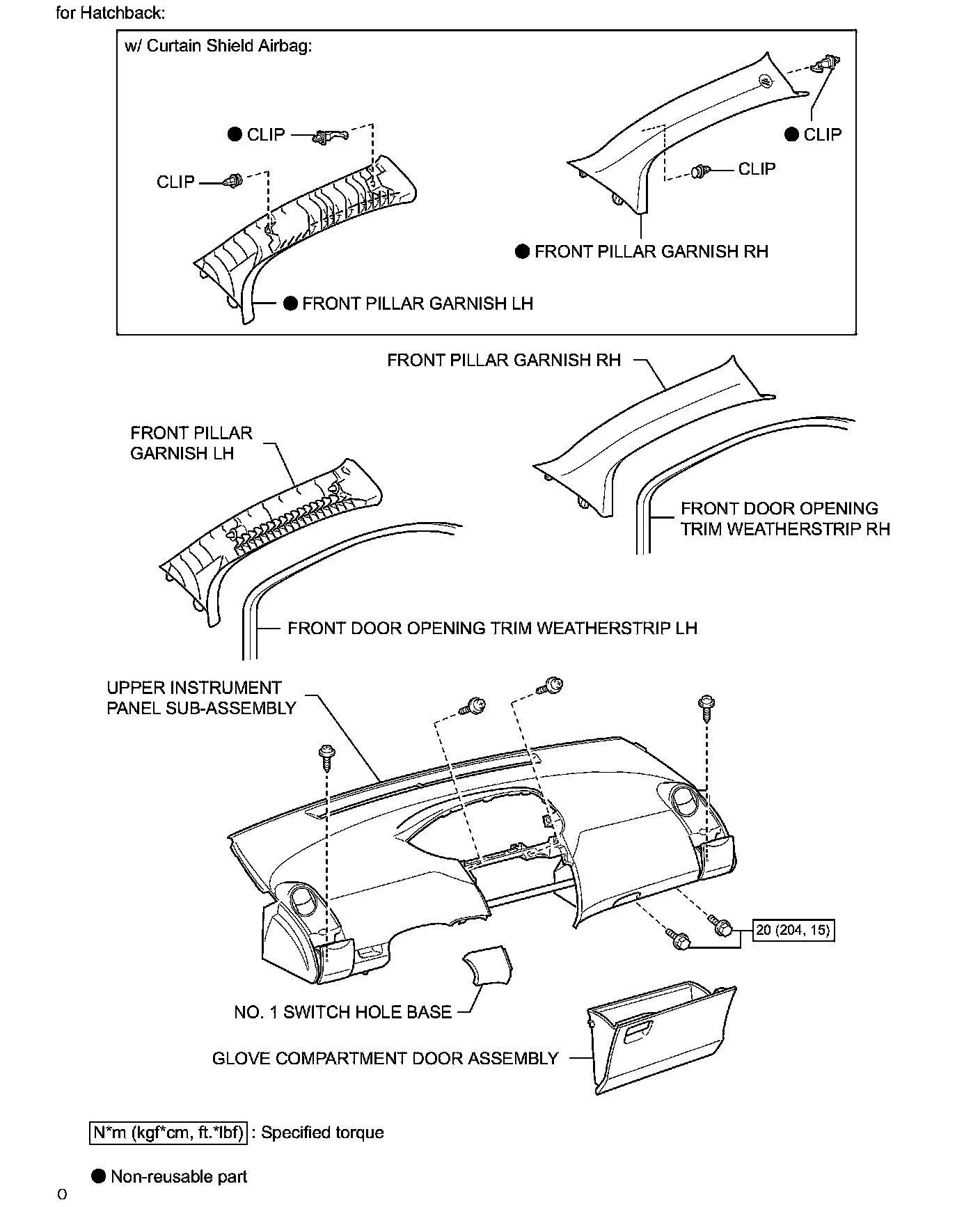 for Hatchback:

w/ Curtain Shield Airbag:

● CLIP

CLIP

● CLIP

CLIP

● FRONT PILLAR GARNISH RH

● FRONT PILLAR GARNISH LH

FRONT PILLAR GARNISH RH

FRONT PILLAR GARNISH LH

FRONT DOOR OPENING TRIM WEATHERSTRIP RH

FRONT DOOR OPENING TRIM WEATHERSTRIP LH

UPPER INSTRUMENT PANEL SUB-ASSEMBLY

20 (204, 15)

NO. 1 SWITCH HOLE BASE

GLOVE COMPARTMENT DOOR ASSEMBLY

N*m (kgf*cm, ft.*lbf) : Specified torque

● Non-reusable part

O