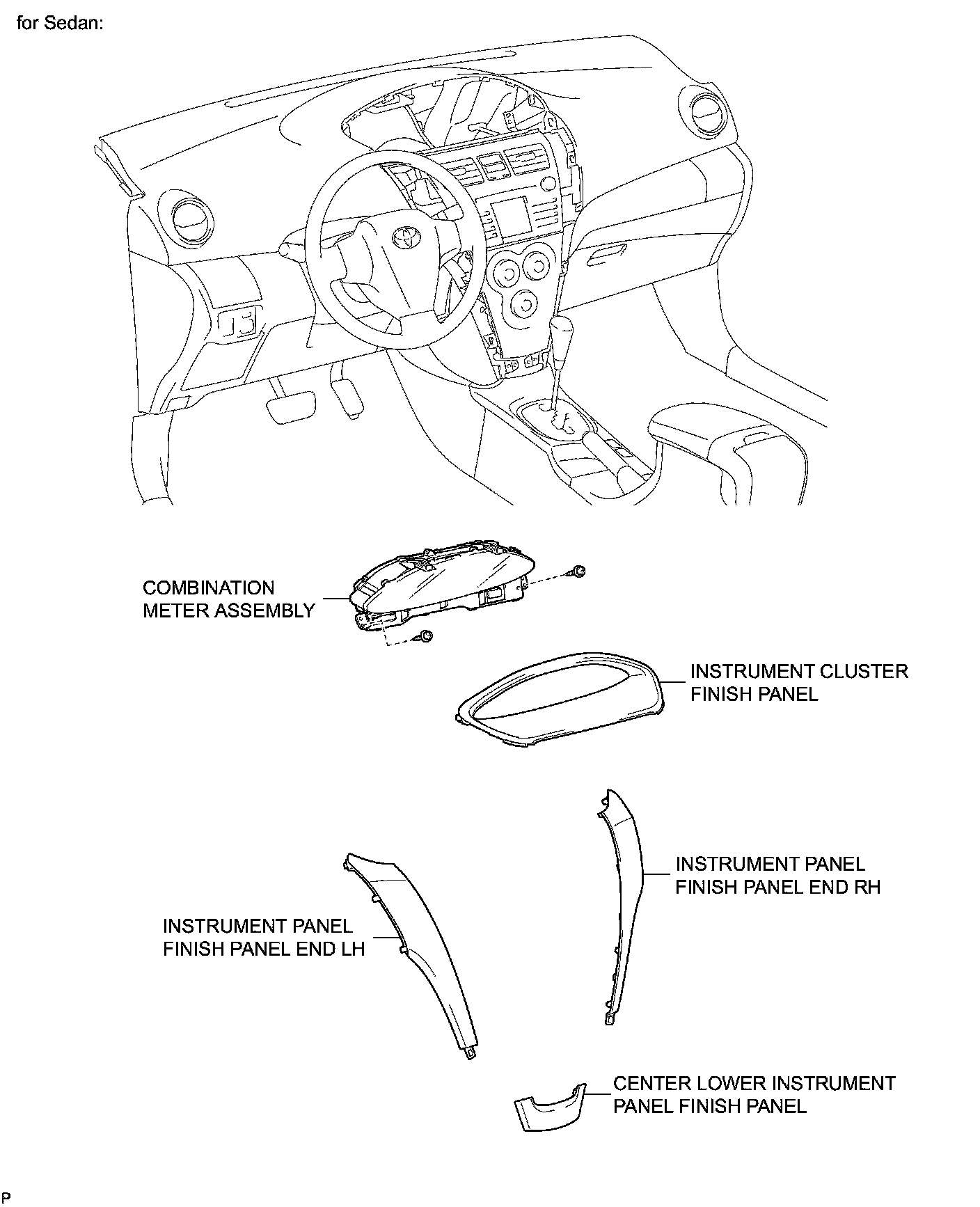 for Sedan:

COMBINATION METER ASSEMBLY

INSTRUMENT CLUSTER FINISH PANEL

INSTRUMENT PANEL FINISH PANEL END RH

INSTRUMENT PANEL FINISH PANEL END LH

CENTER LOWER INSTRUMENT PANEL FINISH PANEL

P