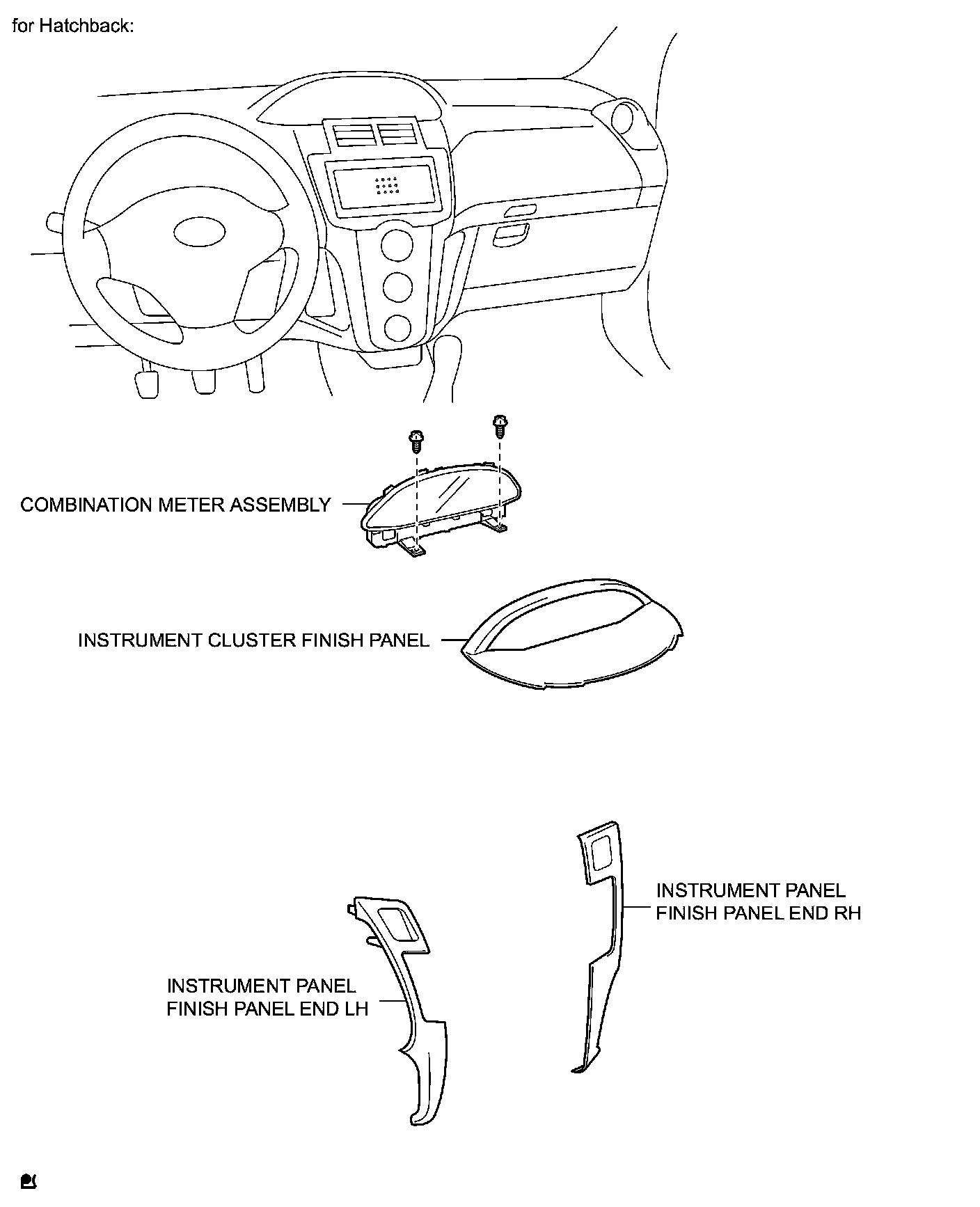 for Hatchback:

COMBINATION METER ASSEMBLY

INSTRUMENT CLUSTER FINISH PANEL

INSTRUMENT PANEL FINISH PANEL END RH

INSTRUMENT PANEL FINISH PANEL END LH