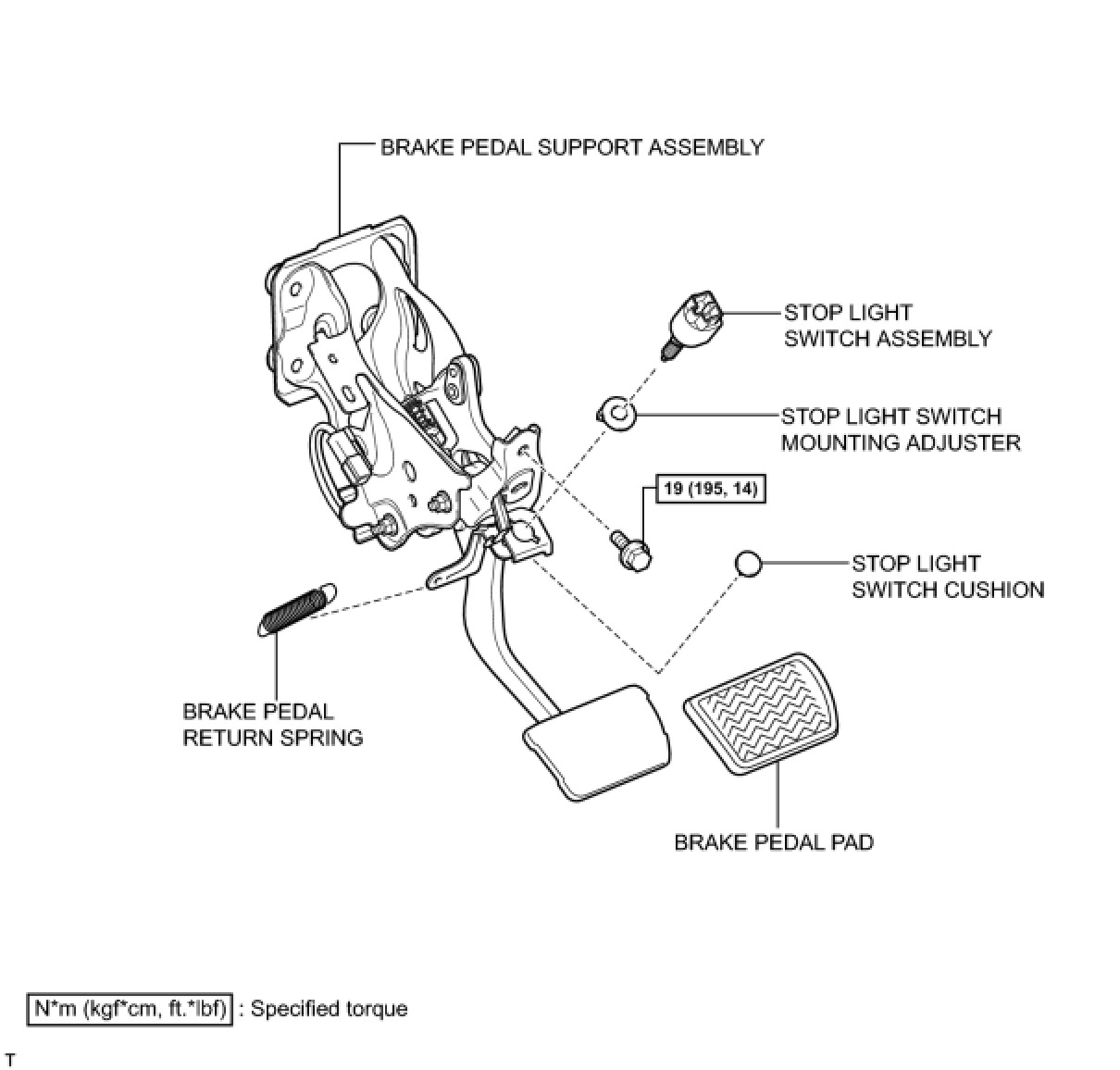 BRAKE PEDAL SUPPORT ASSEMBLY

STOP LIGHT SWITCH ASSEMBLY

STOP LIGHT SWITCH MOUNTING ADJUSTER

19 (195, 14)

STOP LIGHT SWITCH CUSHION

BRAKE PEDAL RETURN SPRING

BRAKE PEDAL PAD

N*m (kgf*cm, ft.*lbf) : Specified torque

T