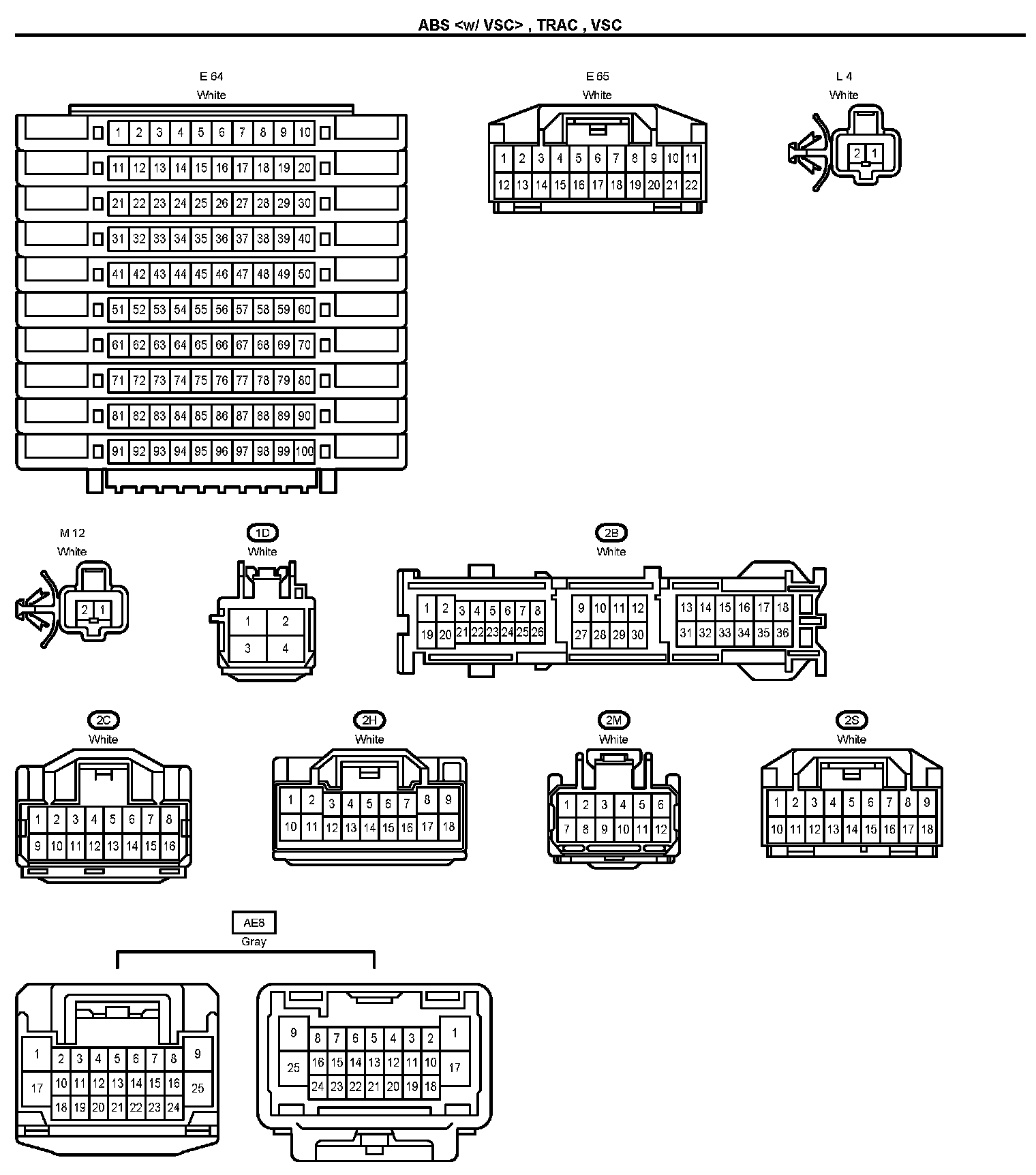 ABS <w/ VSC> , TRAC , VSC

E 64
White

1 2 3 4 5 6 7 8 9 10
11 12 13 14 15 16 17 18 19 20
21 22 23 24 25 26 27 28 29 30
31 32 33 34 35 36 37 38 39 40
41 42 43 44 45 46 47 48 49 50
51 52 53 54 55 56 57 58 59 60
61 62 63 64 65 66 67 68 69 70
71 72 73 74 75 76 77 78 79 80
81 82 83 84 85 86 87 88 89 90
91 92 93 94 95 96 97 98 99 100

E 65
White

1 2 3 4 5 6 7 8 9 10 11
12 13 14 15 16 17 18 19 20 21 22

L 4
White

2 1

M 12
White

2 1

1D
White

1 2
3 4

2B
White

1 2 3 4 5 6 7 8
19 20 21 22 23 24 25 26
9 10 11 12
27 28 29 30
13 14 15 16 17 18
31 32 33 34 35 36

2C
White

1 2 3 4 5 6 7 8
9 10 11 12 13 14 15 16

2H
White

1 2 3 4 5 6 7 8 9
10 11 12 13 14 15 16 17 18

2M
White

1 2 3 4 5 6
7 8 9 10 11 12

2S
White

1 2 3 4 5 6 7 8 9
10 11 12 13 14 15 16 17 18

AE8
Gray

1 2 3 4 5 6 7 8 9
17 10 11 12 13 14 15 16 25
18 19 20 21 22 23 24

9 8 7 6 5 4 3 2 1
25 16 15 14 13 12 11 10 17
24 23 22 21 20 19 18