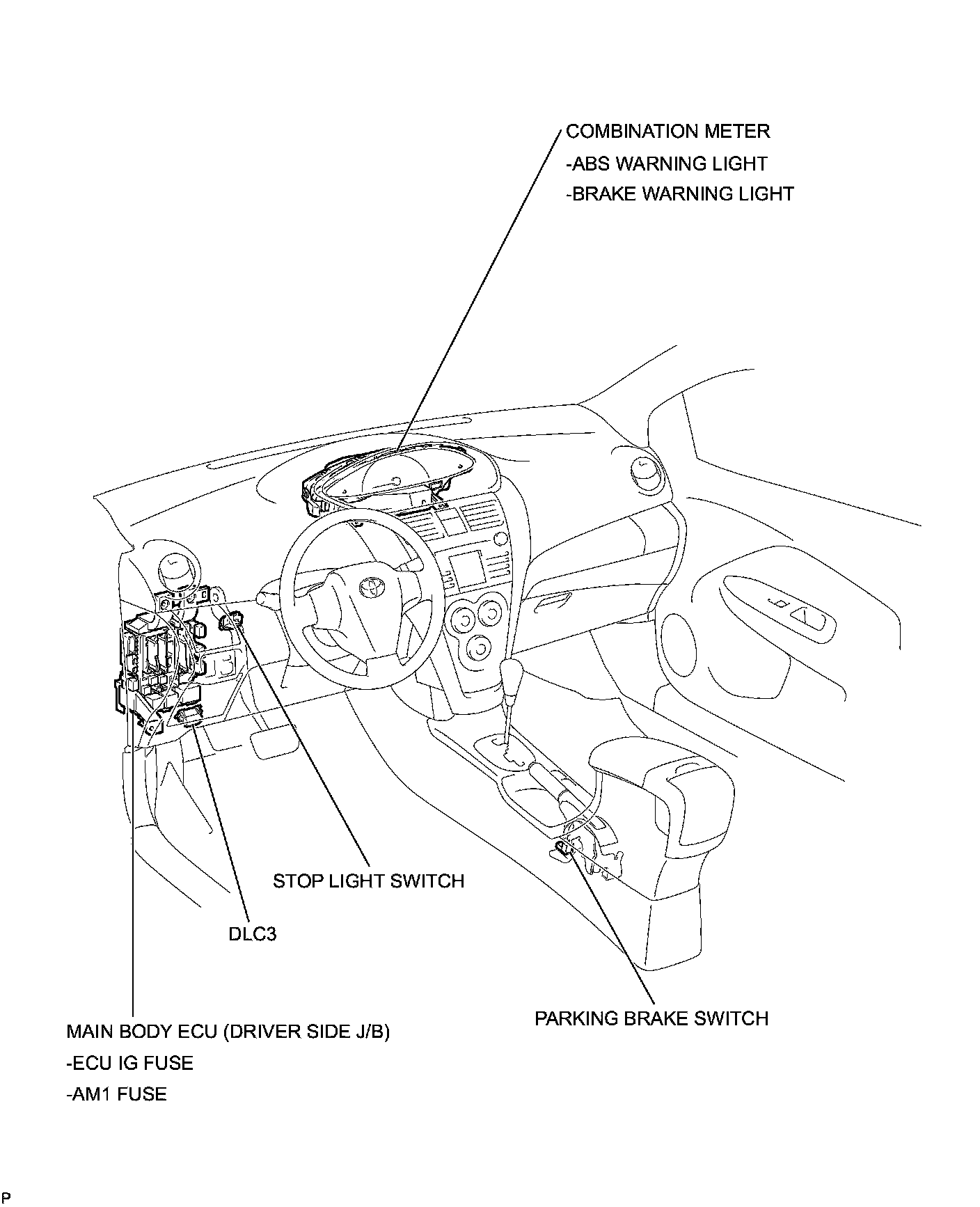 COMBINATION METER
-ABS WARNING LIGHT
-BRAKE WARNING LIGHT

STOP LIGHT SWITCH

DLC3

PARKING BRAKE SWITCH

MAIN BODY ECU (DRIVER SIDE J/B)
-ECU IG FUSE
-AM1 FUSE

P