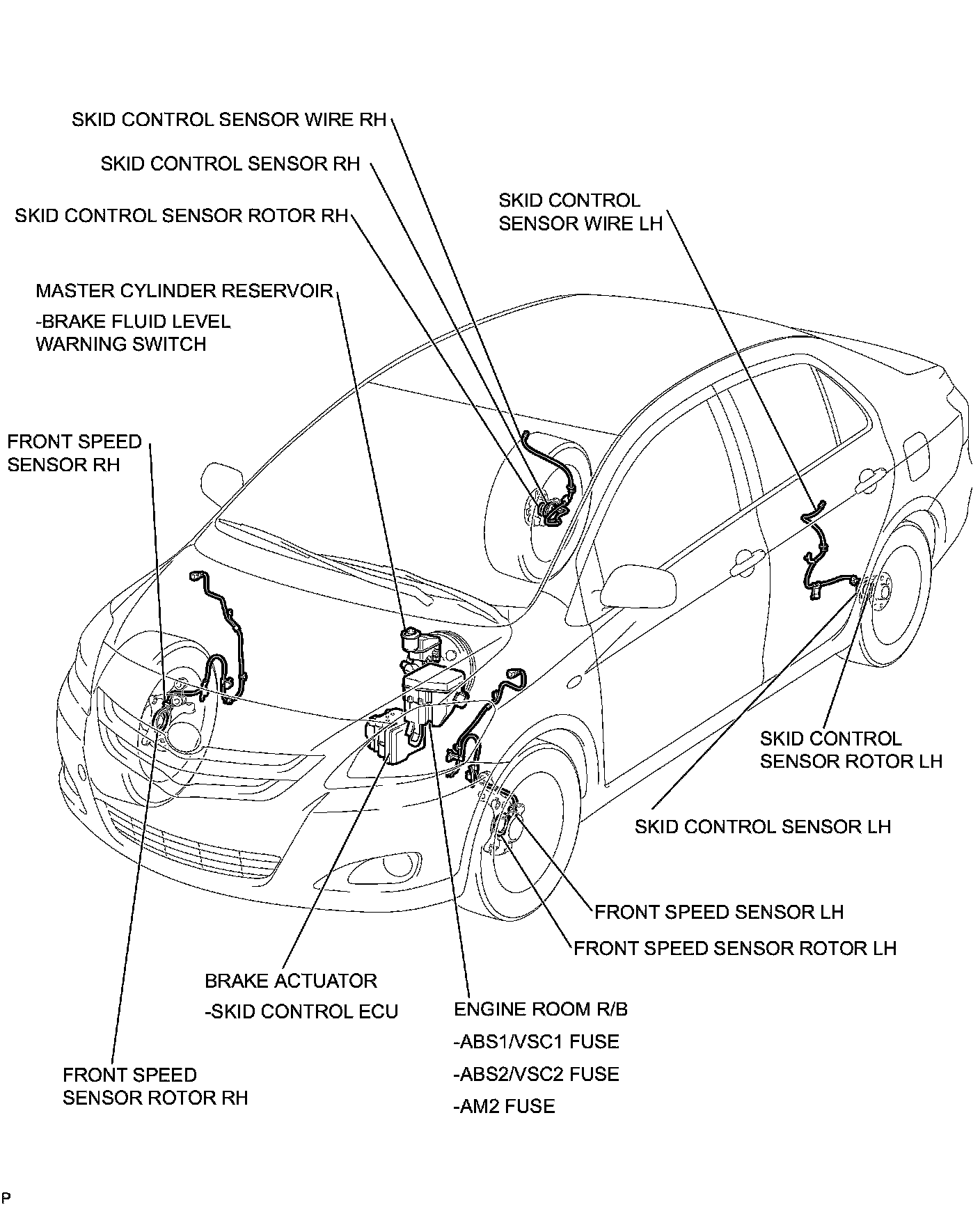 SKID CONTROL SENSOR WIRE RH

SKID CONTROL SENSOR RH

SKID CONTROL SENSOR ROTOR RH

SKID CONTROL SENSOR WIRE LH

MASTER CYLINDER RESERVOIR
-BRAKE FLUID LEVEL WARNING SWITCH

FRONT SPEED SENSOR RH

SKID CONTROL SENSOR ROTOR LH

SKID CONTROL SENSOR LH

FRONT SPEED SENSOR LH

FRONT SPEED SENSOR ROTOR LH

BRAKE ACTUATOR
-SKID CONTROL ECU

ENGINE ROOM R/B
-ABS1/VSC1 FUSE
-ABS2/VSC2 FUSE
-AM2 FUSE

FRONT SPEED SENSOR ROTOR RH

P