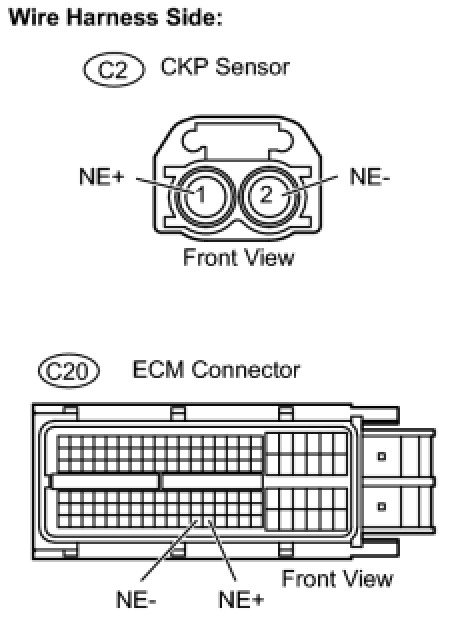 Wire Harness Side:

C2 CKP Sensor

NE+
1
2
NE-

Front View

C20 ECM Connector

Front View

NE-
NE+