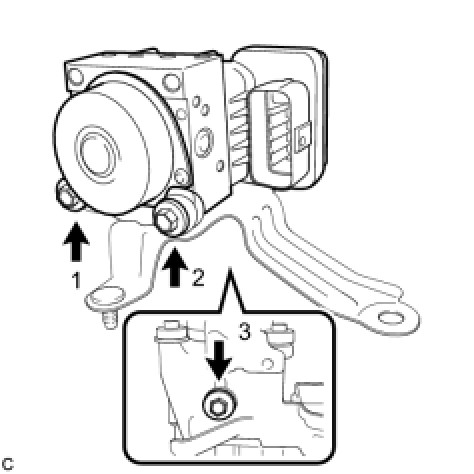 1
2
3
C