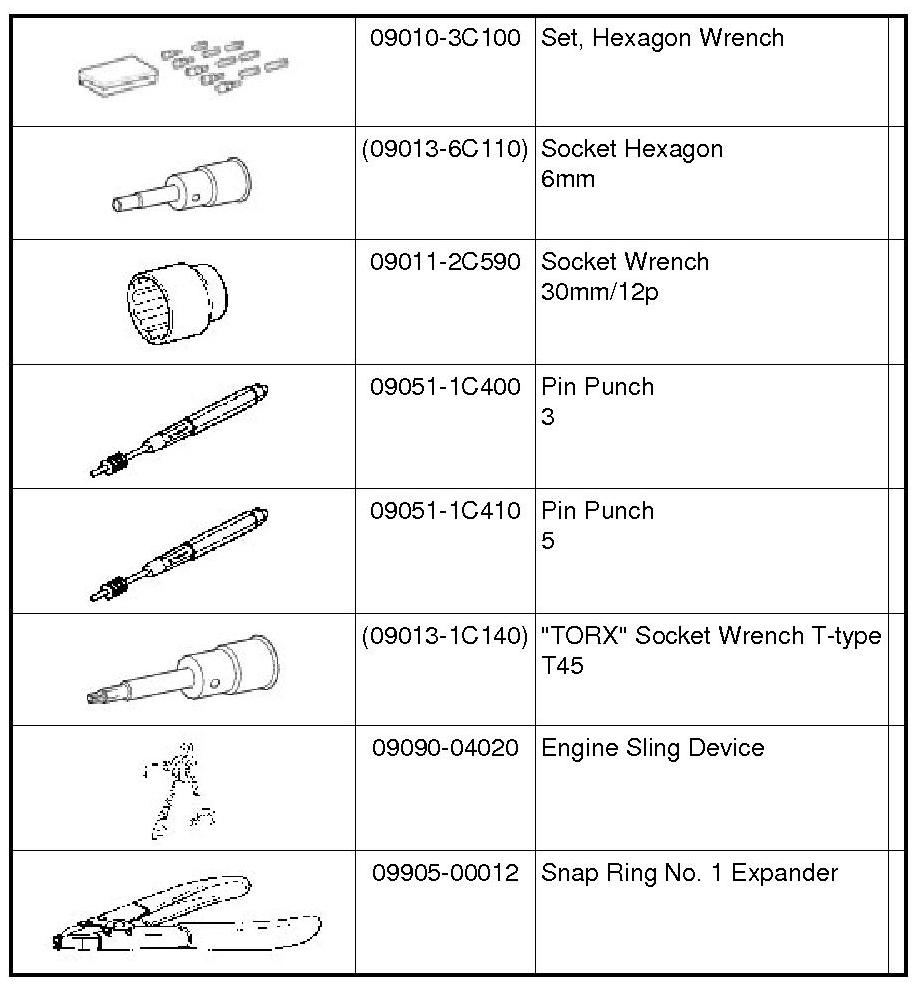 | | | | |
|---|---|---|---|
| | 09010-3C100 | Set, Hexagon Wrench | |
| | (09013-6C110) | Socket Hexagon 6mm | |
| | 09011-2C590 | Socket Wrench 30mm/12p | |
| | 09051-1C400 | Pin Punch 3 | |
| | 09051-1C410 | Pin Punch 5 | |
| | (09013-1C140) | "TORX" Socket Wrench T-type T45 | |
| | 09090-04020 | Engine Sling Device | |
| | 09905-00012 | Snap Ring No. 1 Expander | |