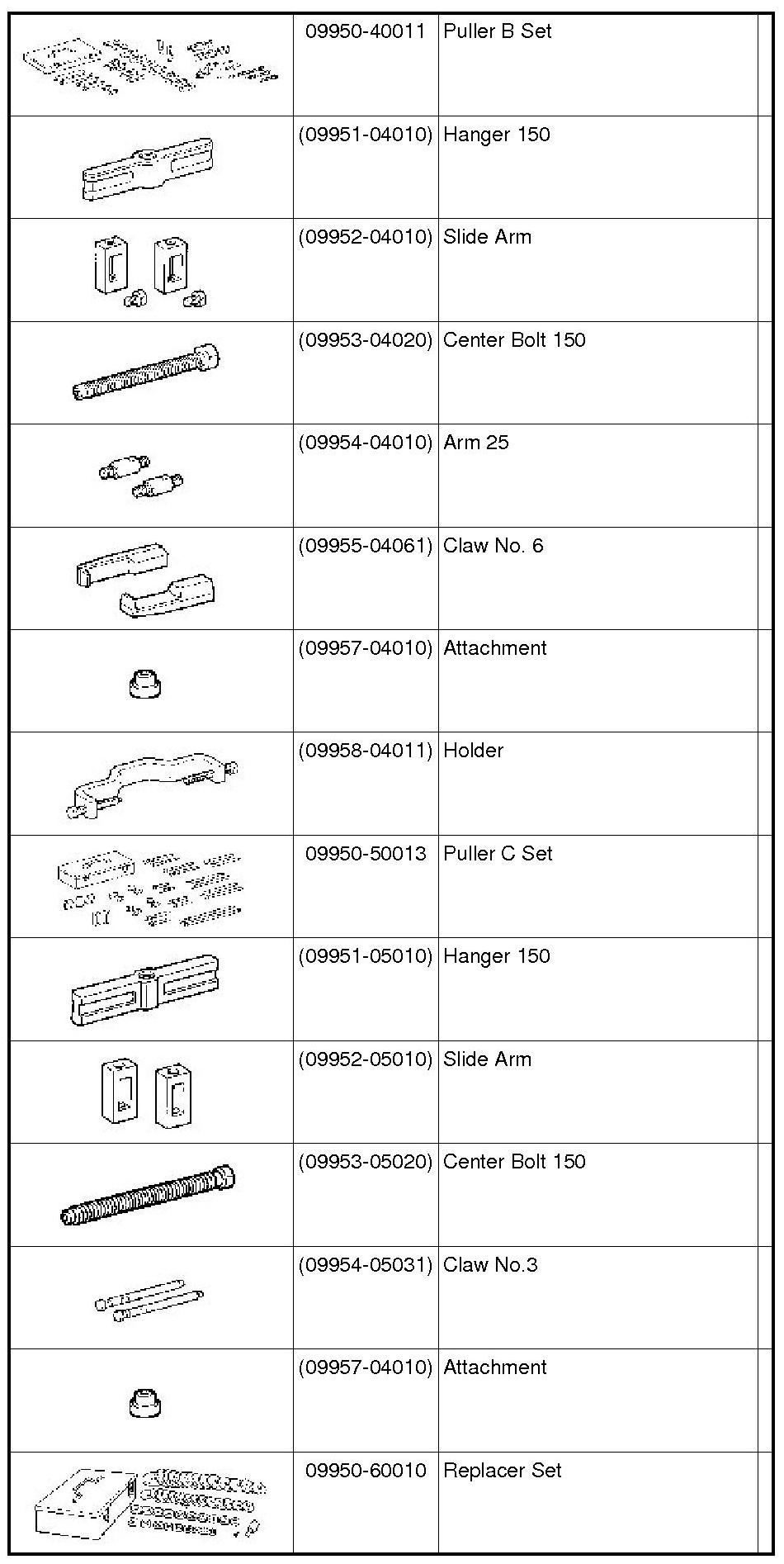 |  |  |  |  |
|---|---|---|---|
|  | 09950-40011 | Puller B Set |  |
|  | (09951-04010) | Hanger 150 |  |
|  | (09952-04010) | Slide Arm |  |
|  | (09953-04020) | Center Bolt 150 |  |
|  | (09954-04010) | Arm 25 |  |
|  | (09955-04061) | Claw No. 6 |  |
|  | (09957-04010) | Attachment |  |
|  | (09958-04011) | Holder |  |
|  | 09950-50013 | Puller C Set |  |
|  | (09951-05010) | Hanger 150 |  |
|  | (09952-05010) | Slide Arm |  |
|  | (09953-05020) | Center Bolt 150 |  |
|  | (09954-05031) | Claw No.3 |  |
|  | (09957-04010) | Attachment |  |
|  | 09950-60010 | Replacer Set |  |