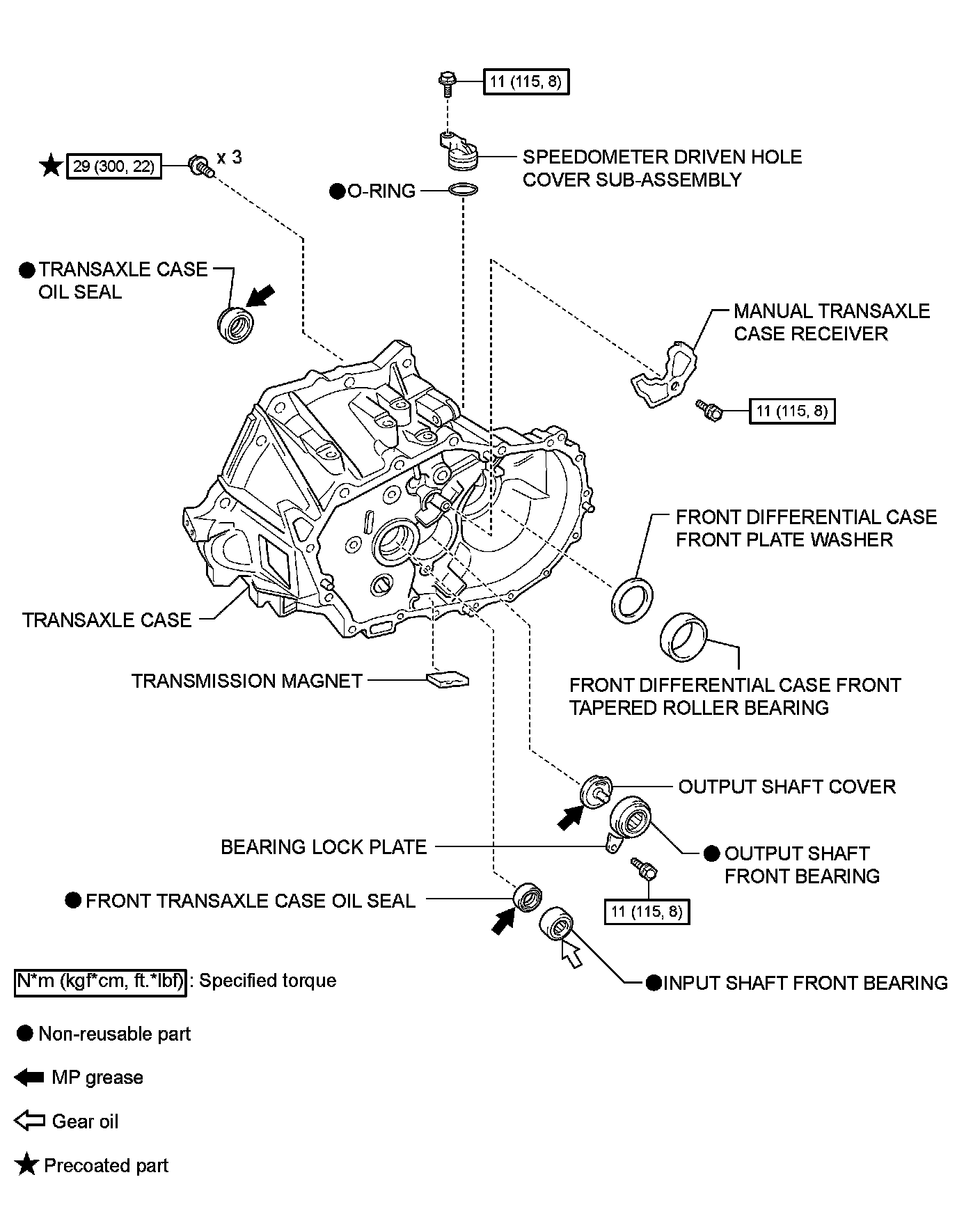 11 (115, 8)

★ 29 (300, 22) x 3

SPEEDOMETER DRIVEN HOLE COVER SUB-ASSEMBLY

● O-RING

● TRANSAXLE CASE OIL SEAL

MANUAL TRANSAXLE CASE RECEIVER

11 (115, 8)

FRONT DIFFERENTIAL CASE FRONT PLATE WASHER

TRANSAXLE CASE

TRANSMISSION MAGNET

FRONT DIFFERENTIAL CASE FRONT TAPERED ROLLER BEARING

OUTPUT SHAFT COVER

BEARING LOCK PLATE

● OUTPUT SHAFT FRONT BEARING

● FRONT TRANSAXLE CASE OIL SEAL

11 (115, 8)

● INPUT SHAFT FRONT BEARING

N*m (kgf*cm, ft.*lbf) : Specified torque

● Non-reusable part

MP grease

Gear oil

★ Precoated part