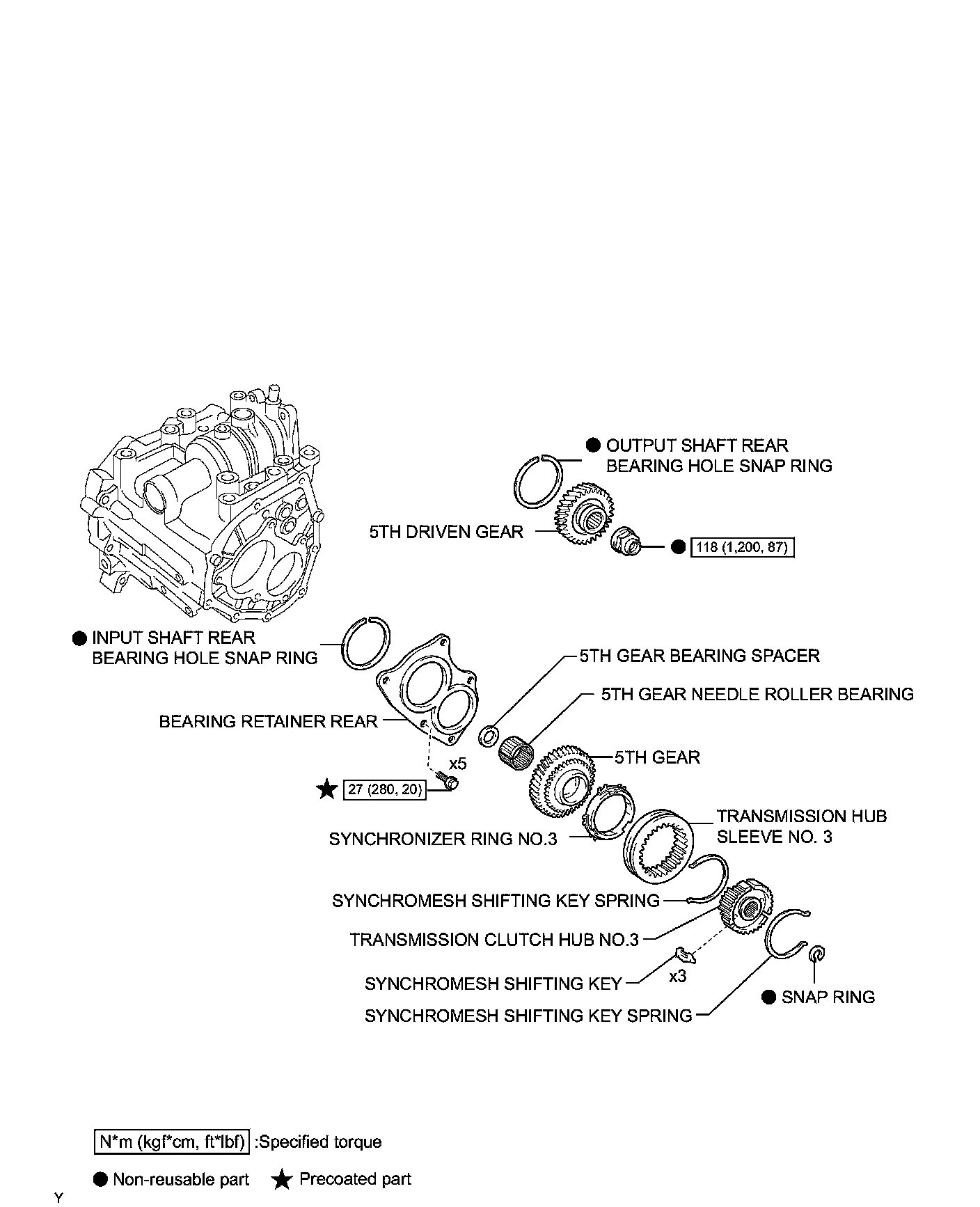 ● OUTPUT SHAFT REAR BEARING HOLE SNAP RING

5TH DRIVEN GEAR

● 118 (1,200, 87)

● INPUT SHAFT REAR BEARING HOLE SNAP RING

5TH GEAR BEARING SPACER

5TH GEAR NEEDLE ROLLER BEARING

BEARING RETAINER REAR

5TH GEAR

x5

★ 27 (280, 20)

TRANSMISSION HUB SLEEVE NO. 3

SYNCHRONIZER RING NO.3

SYNCHROMESH SHIFTING KEY SPRING

TRANSMISSION CLUTCH HUB NO.3

SYNCHROMESH SHIFTING KEY

x3

● SNAP RING

SYNCHROMESH SHIFTING KEY SPRING

N*m (kgf*cm, ft*lbf) :Specified torque

● Non-reusable part ★ Precoated part

Y