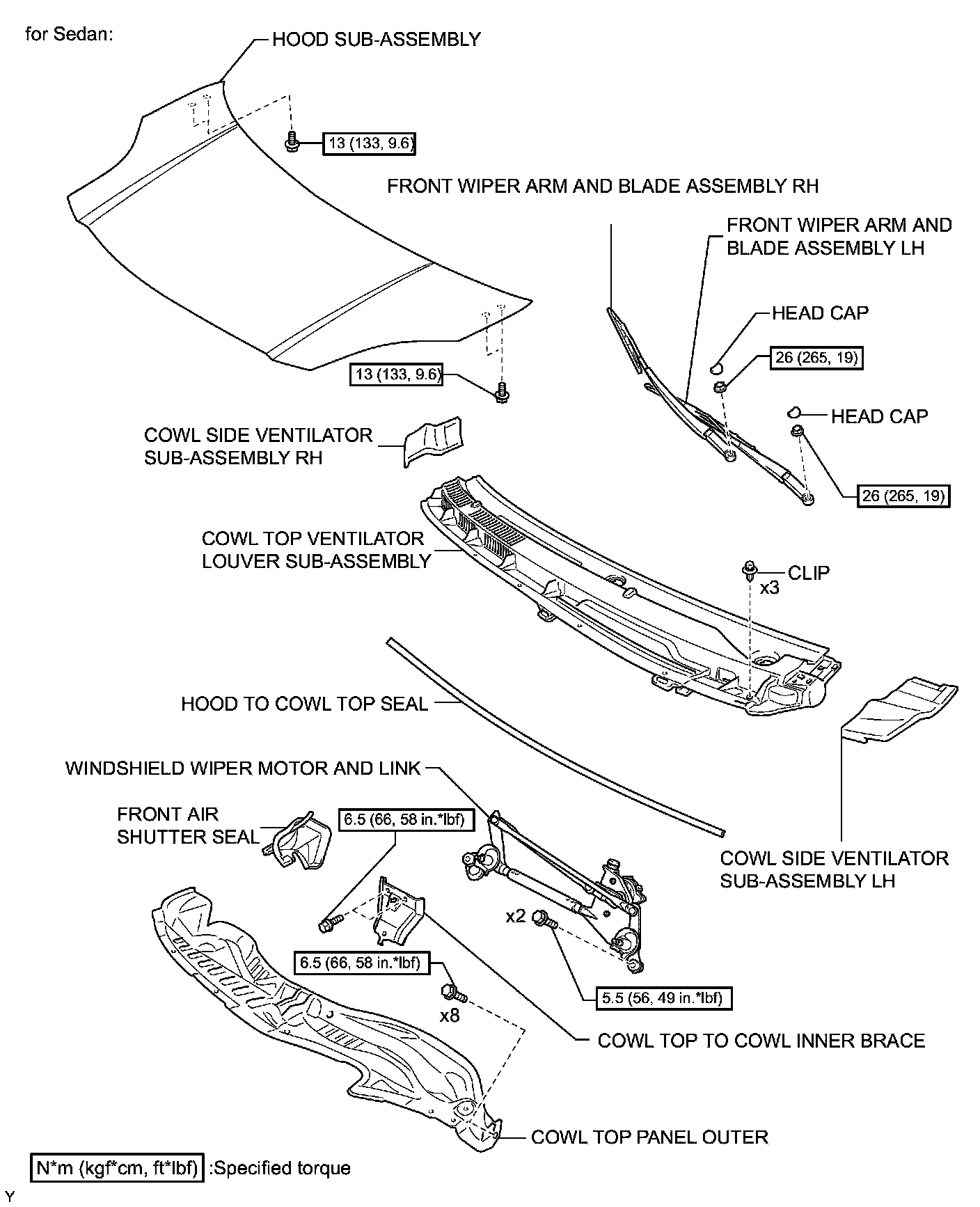 for Sedan:

HOOD SUB-ASSEMBLY

13 (133, 9.6)

FRONT WIPER ARM AND BLADE ASSEMBLY RH

FRONT WIPER ARM AND BLADE ASSEMBLY LH

HEAD CAP

26 (265, 19)

13 (133, 9.6)

HEAD CAP

COWL SIDE VENTILATOR SUB-ASSEMBLY RH

26 (265, 19)

COWL TOP VENTILATOR LOUVER SUB-ASSEMBLY

CLIP
x3

HOOD TO COWL TOP SEAL

WINDSHIELD WIPER MOTOR AND LINK

FRONT AIR SHUTTER SEAL

6.5 (66, 58 in.*lbf)

COWL SIDE VENTILATOR SUB-ASSEMBLY LH

x2

6.5 (66, 58 in.*lbf)

x8

5.5 (56, 49 in.*lbf)

COWL TOP TO COWL INNER BRACE

COWL TOP PANEL OUTER

N*m (kgf*cm, ft*lbf) :Specified torque

Y