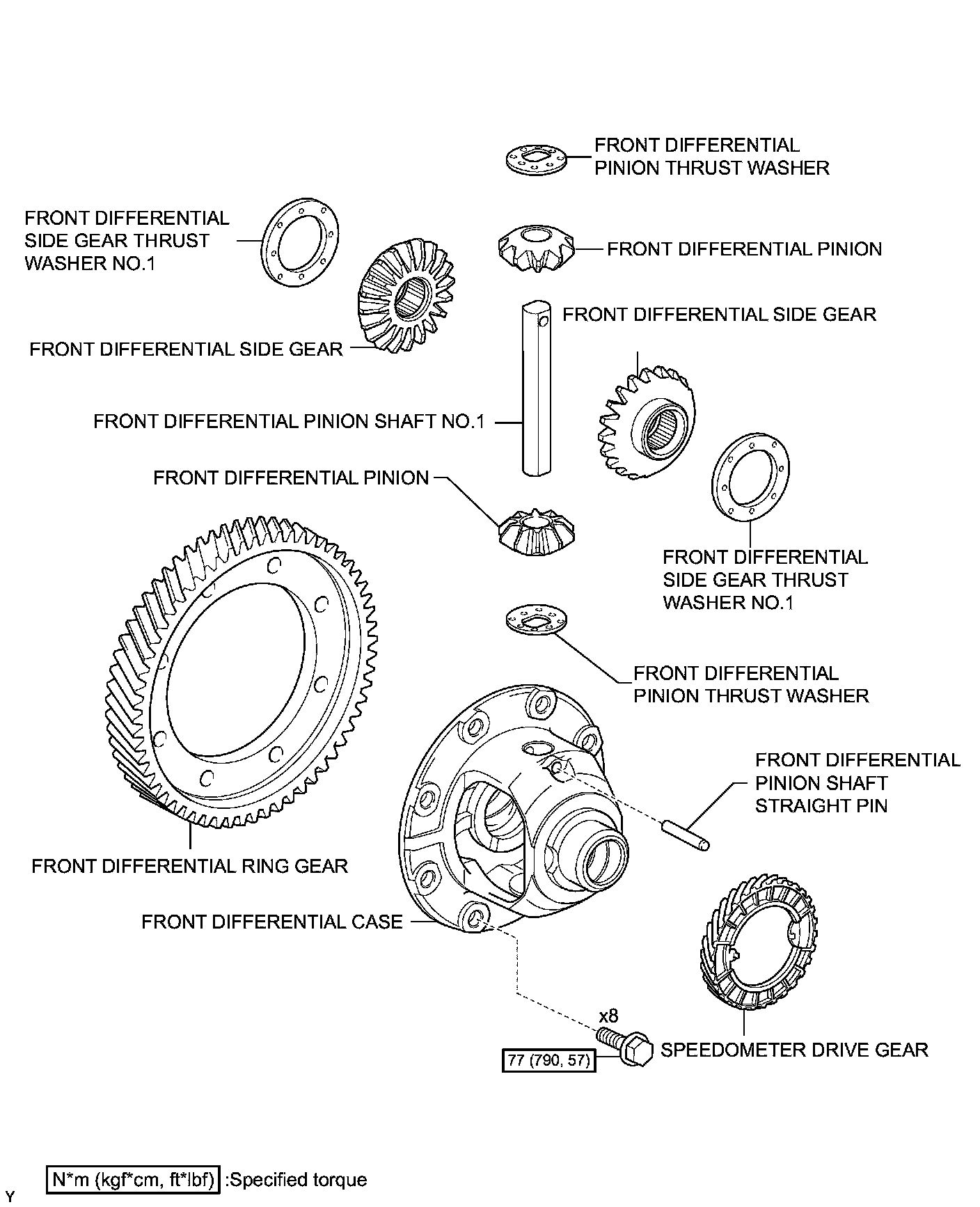 FRONT DIFFERENTIAL PINION THRUST WASHER

FRONT DIFFERENTIAL SIDE GEAR THRUST WASHER NO.1

FRONT DIFFERENTIAL PINION

FRONT DIFFERENTIAL SIDE GEAR

FRONT DIFFERENTIAL SIDE GEAR

FRONT DIFFERENTIAL PINION SHAFT NO.1

FRONT DIFFERENTIAL PINION

FRONT DIFFERENTIAL SIDE GEAR THRUST WASHER NO.1

FRONT DIFFERENTIAL PINION THRUST WASHER

FRONT DIFFERENTIAL PINION SHAFT STRAIGHT PIN

FRONT DIFFERENTIAL RING GEAR

FRONT DIFFERENTIAL CASE

x8

77 (790, 57)

SPEEDOMETER DRIVE GEAR

N*m (kgf*cm, ft*lbf) :Specified torque

Y