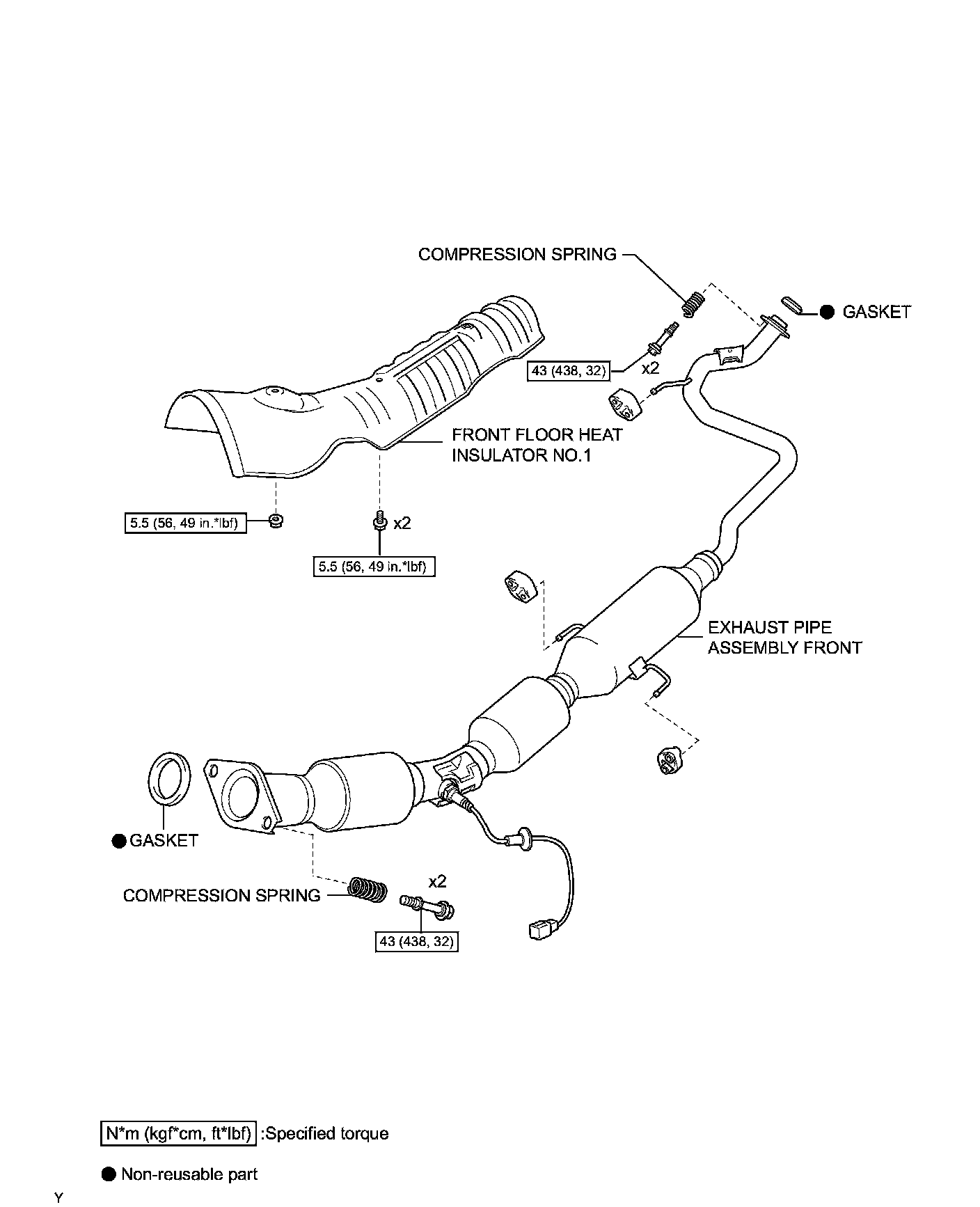 COMPRESSION SPRING

● GASKET

43 (438, 32)

x2

FRONT FLOOR HEAT INSULATOR NO.1

5.5 (56, 49 in.*lbf)

x2

5.5 (56, 49 in.*lbf)

EXHAUST PIPE ASSEMBLY FRONT

● GASKET

COMPRESSION SPRING

x2

43 (438, 32)

N*m (kgf*cm, ft*lbf) :Specified torque

● Non-reusable part

Y