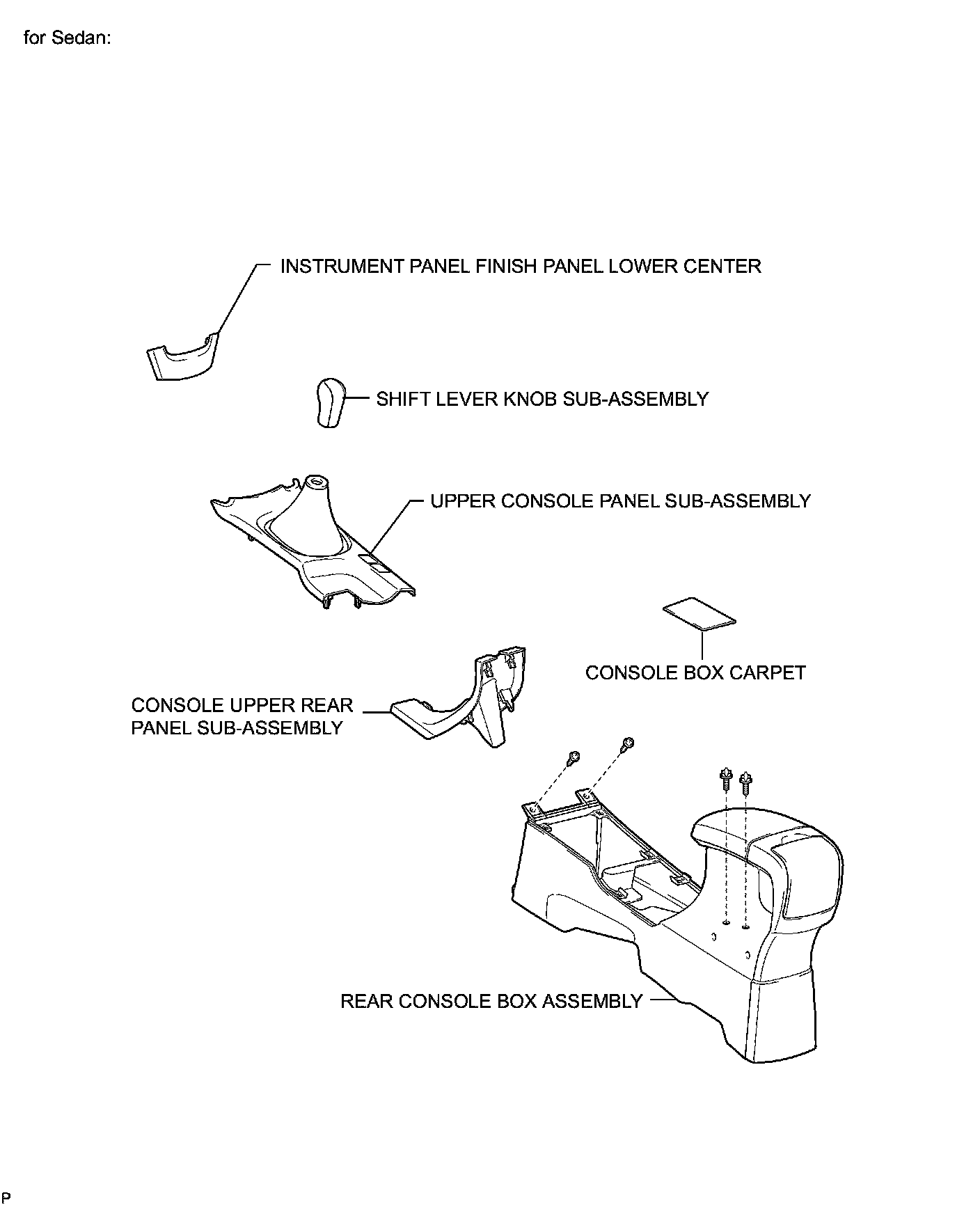 for Sedan:

INSTRUMENT PANEL FINISH PANEL LOWER CENTER

SHIFT LEVER KNOB SUB-ASSEMBLY

UPPER CONSOLE PANEL SUB-ASSEMBLY

CONSOLE BOX CARPET

CONSOLE UPPER REAR PANEL SUB-ASSEMBLY

REAR CONSOLE BOX ASSEMBLY

P