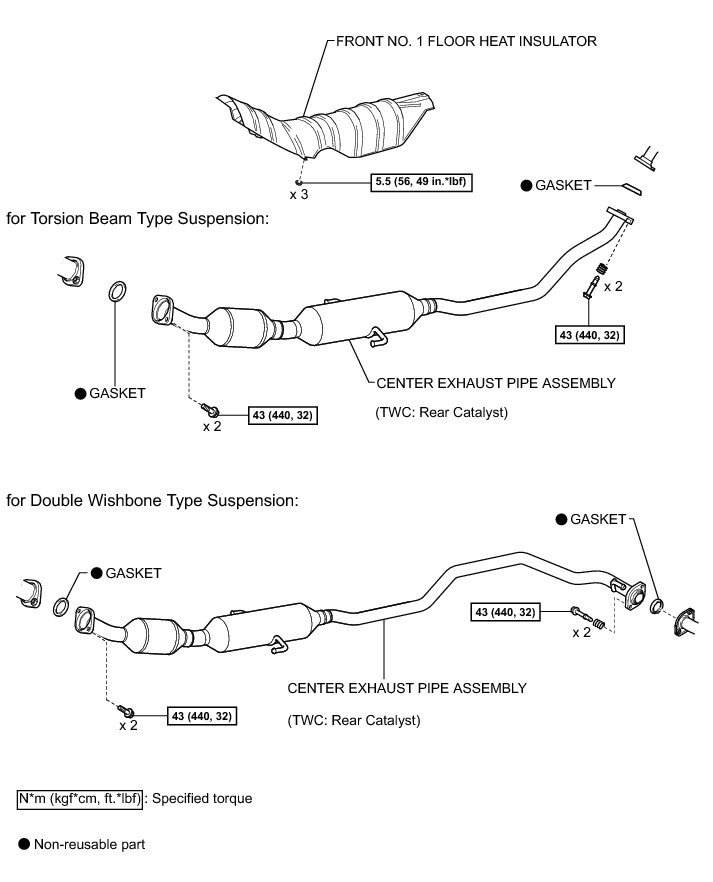 FRONT NO. 1 FLOOR HEAT INSULATOR

x 3

5.5 (56, 49 in.*lbf)

● GASKET

for Torsion Beam Type Suspension:

x 2

43 (440, 32)

● GASKET

CENTER EXHAUST PIPE ASSEMBLY

(TWC: Rear Catalyst)

x 2

43 (440, 32)

for Double Wishbone Type Suspension:

● GASKET

● GASKET

43 (440, 32)

x 2

CENTER EXHAUST PIPE ASSEMBLY

(TWC: Rear Catalyst)

x 2

43 (440, 32)

N*m (kgf*cm, ft.*lbf) : Specified torque

● Non-reusable part