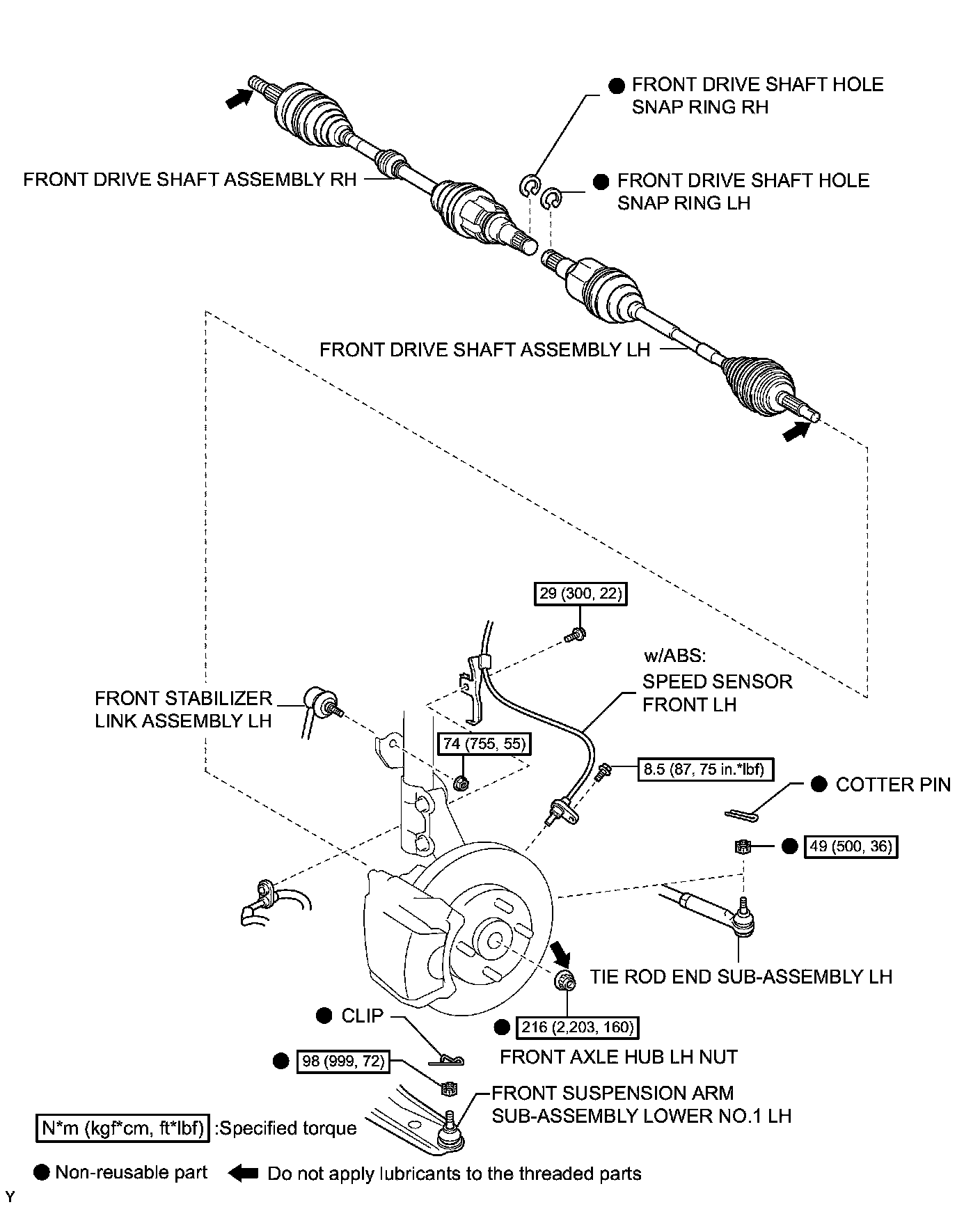 ● FRONT DRIVE SHAFT HOLE SNAP RING RH

FRONT DRIVE SHAFT ASSEMBLY RH

● FRONT DRIVE SHAFT HOLE SNAP RING LH

FRONT DRIVE SHAFT ASSEMBLY LH

29 (300, 22)

w/ABS: SPEED SENSOR FRONT LH

FRONT STABILIZER LINK ASSEMBLY LH

74 (755, 55)

8.5 (87, 75 in.*lbf)

● COTTER PIN

● 49 (500, 36)

TIE ROD END SUB-ASSEMBLY LH

● CLIP

● 216 (2,203, 160)

FRONT AXLE HUB LH NUT

● 98 (999, 72)

FRONT SUSPENSION ARM SUB-ASSEMBLY LOWER NO.1 LH

N*m (kgf*cm, ft*lbf) :Specified torque

● Non-reusable part

Do not apply lubricants to the threaded parts

Y