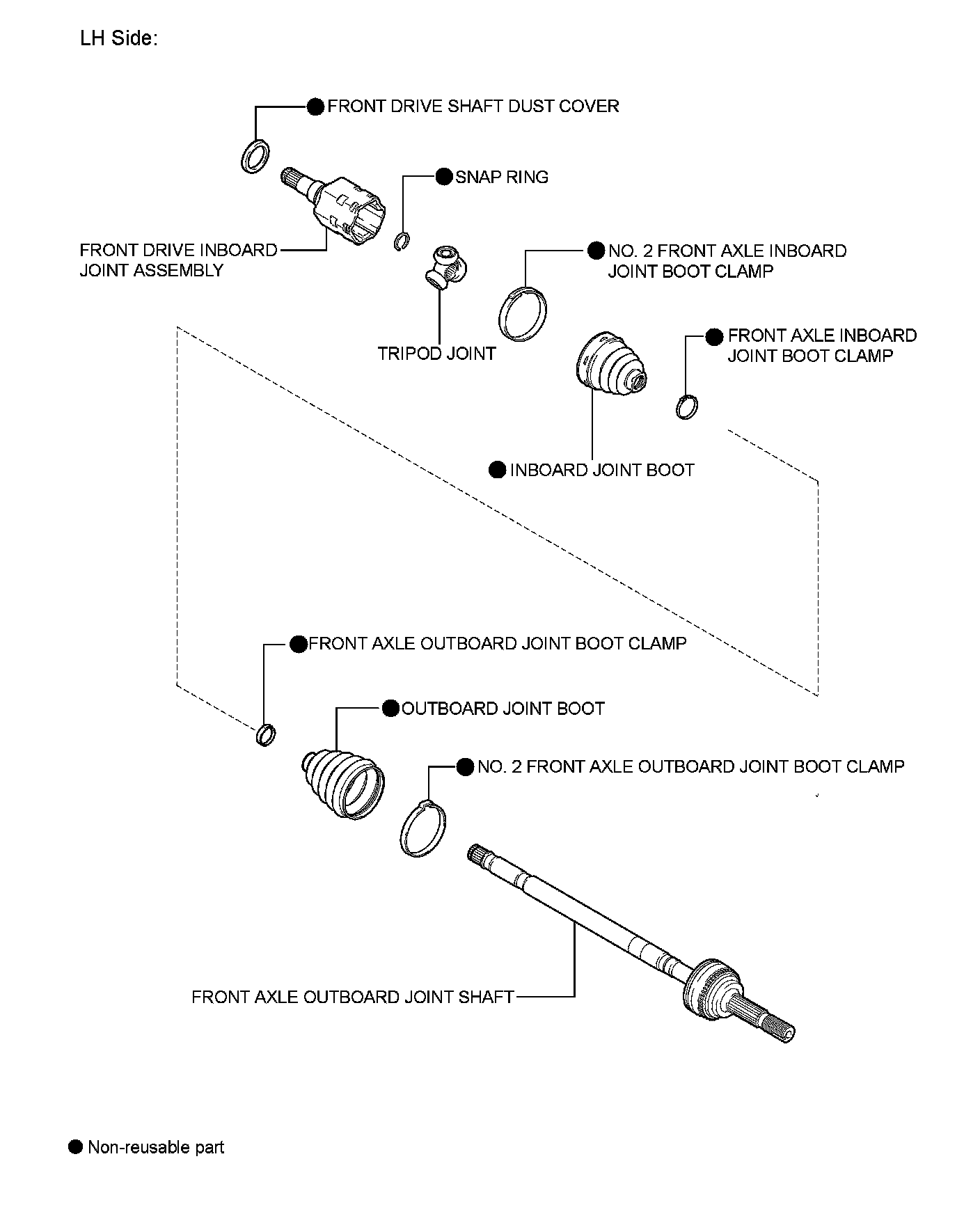 LH Side:

● FRONT DRIVE SHAFT DUST COVER

● SNAP RING

FRONT DRIVE INBOARD JOINT ASSEMBLY

● NO. 2 FRONT AXLE INBOARD JOINT BOOT CLAMP

TRIPOD JOINT

● FRONT AXLE INBOARD JOINT BOOT CLAMP

● INBOARD JOINT BOOT

● FRONT AXLE OUTBOARD JOINT BOOT CLAMP

● OUTBOARD JOINT BOOT

● NO. 2 FRONT AXLE OUTBOARD JOINT BOOT CLAMP

FRONT AXLE OUTBOARD JOINT SHAFT

● Non-reusable part