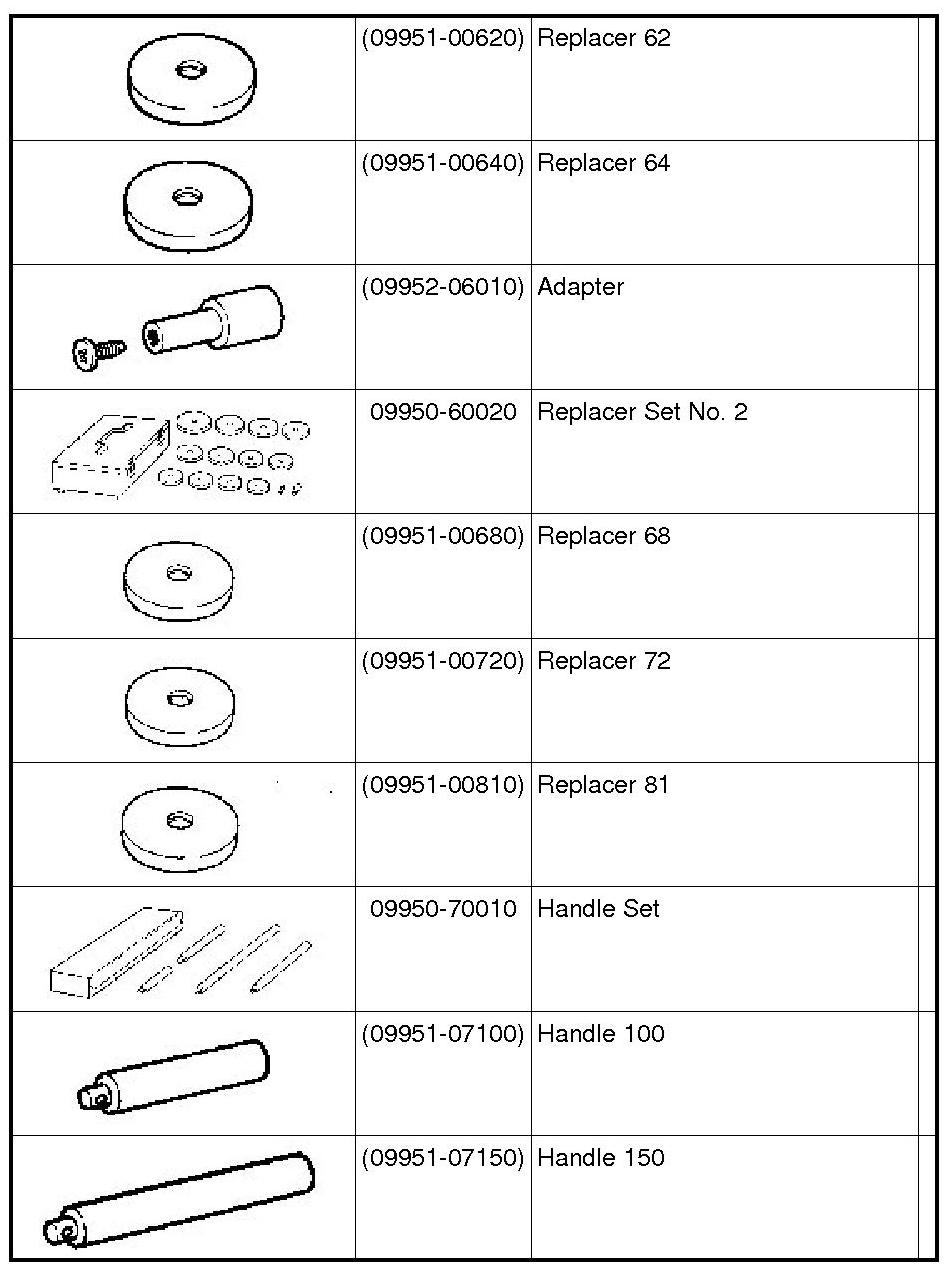 |  |  |  |  |
|---|---|---|---|
|  | (09951-00620) | Replacer 62 |  |
|  | (09951-00640) | Replacer 64 |  |
|  | (09952-06010) | Adapter |  |
|  | 09950-60020 | Replacer Set No. 2 |  |
|  | (09951-00680) | Replacer 68 |  |
|  | (09951-00720) | Replacer 72 |  |
|  | (09951-00810) | Replacer 81 |  |
|  | 09950-70010 | Handle Set |  |
|  | (09951-07100) | Handle 100 |  |
|  | (09951-07150) | Handle 150 |  |