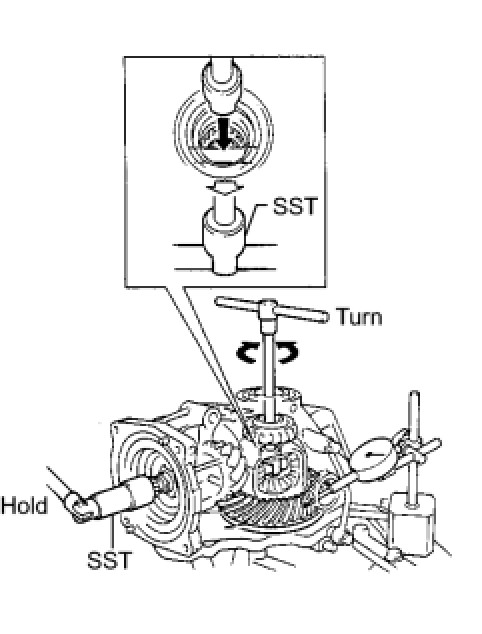 SST

Turn

Hold

SST