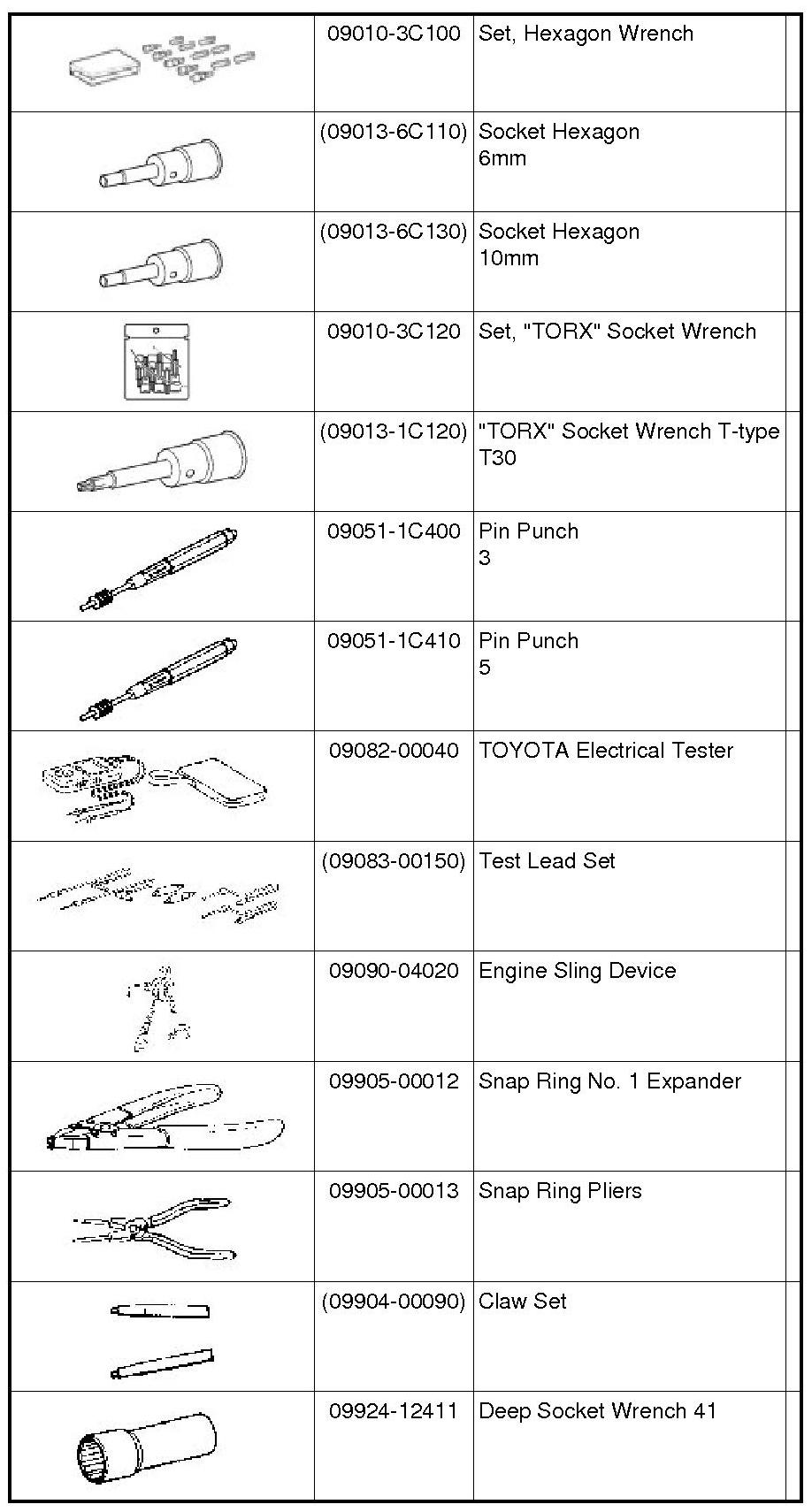 |  |  |  |  |
|---|---|---|---|
|  | 09010-3C100 | Set, Hexagon Wrench |  |
|  | (09013-6C110) | Socket Hexagon 6mm |  |
|  | (09013-6C130) | Socket Hexagon 10mm |  |
|  | 09010-3C120 | Set, "TORX" Socket Wrench |  |
|  | (09013-1C120) | "TORX" Socket Wrench T-type T30 |  |
|  | 09051-1C400 | Pin Punch 3 |  |
|  | 09051-1C410 | Pin Punch 5 |  |
|  | 09082-00040 | TOYOTA Electrical Tester |  |
|  | (09083-00150) | Test Lead Set |  |
|  | 09090-04020 | Engine Sling Device |  |
|  | 09905-00012 | Snap Ring No. 1 Expander |  |
|  | 09905-00013 | Snap Ring Pliers |  |
|  | (09904-00090) | Claw Set |  |
|  | 09924-12411 | Deep Socket Wrench 41 |  |