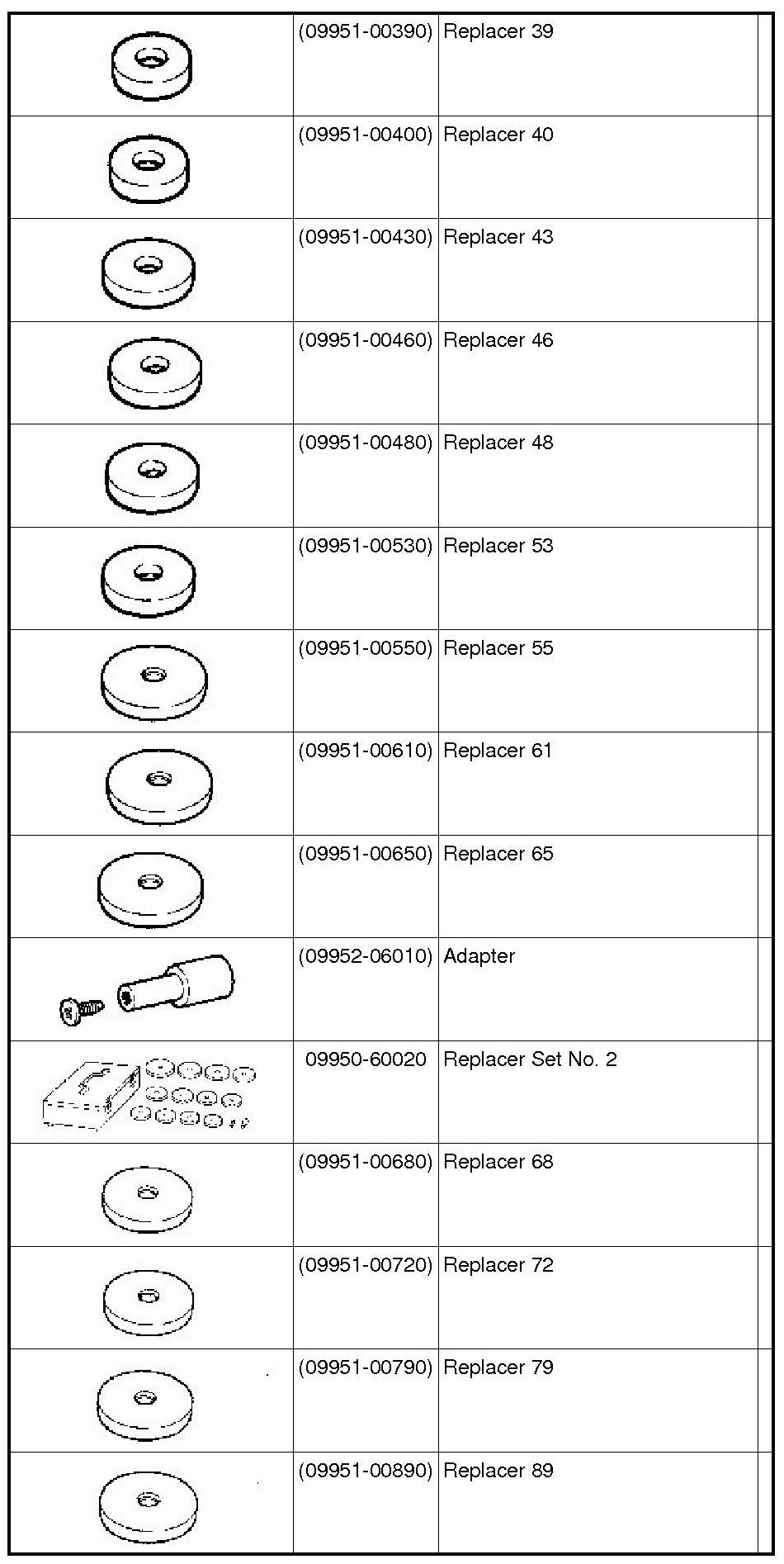 | | | | |
|---|---|---|---|
| | (09951-00390) | Replacer 39 | |
| | (09951-00400) | Replacer 40 | |
| | (09951-00430) | Replacer 43 | |
| | (09951-00460) | Replacer 46 | |
| | (09951-00480) | Replacer 48 | |
| | (09951-00530) | Replacer 53 | |
| | (09951-00550) | Replacer 55 | |
| | (09951-00610) | Replacer 61 | |
| | (09951-00650) | Replacer 65 | |
| | (09952-06010) | Adapter | |
| | 09950-60020 | Replacer Set No. 2 | |
| | (09951-00680) | Replacer 68 | |
| | (09951-00720) | Replacer 72 | |
| | (09951-00790) | Replacer 79 | |
| | (09951-00890) | Replacer 89 | |