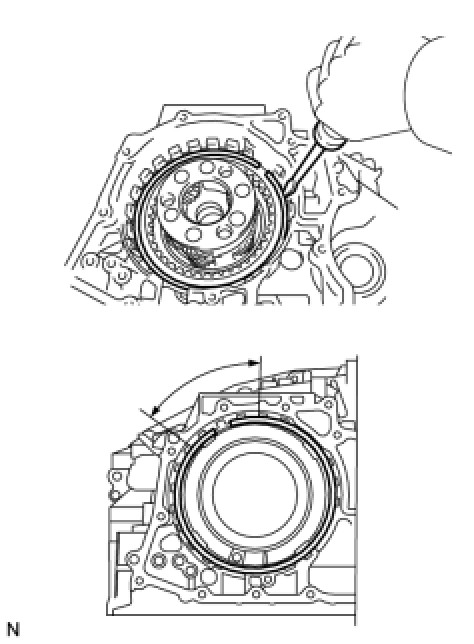 N