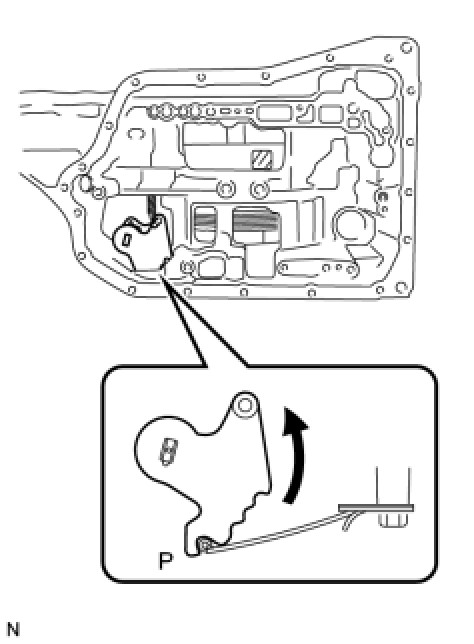 P

N