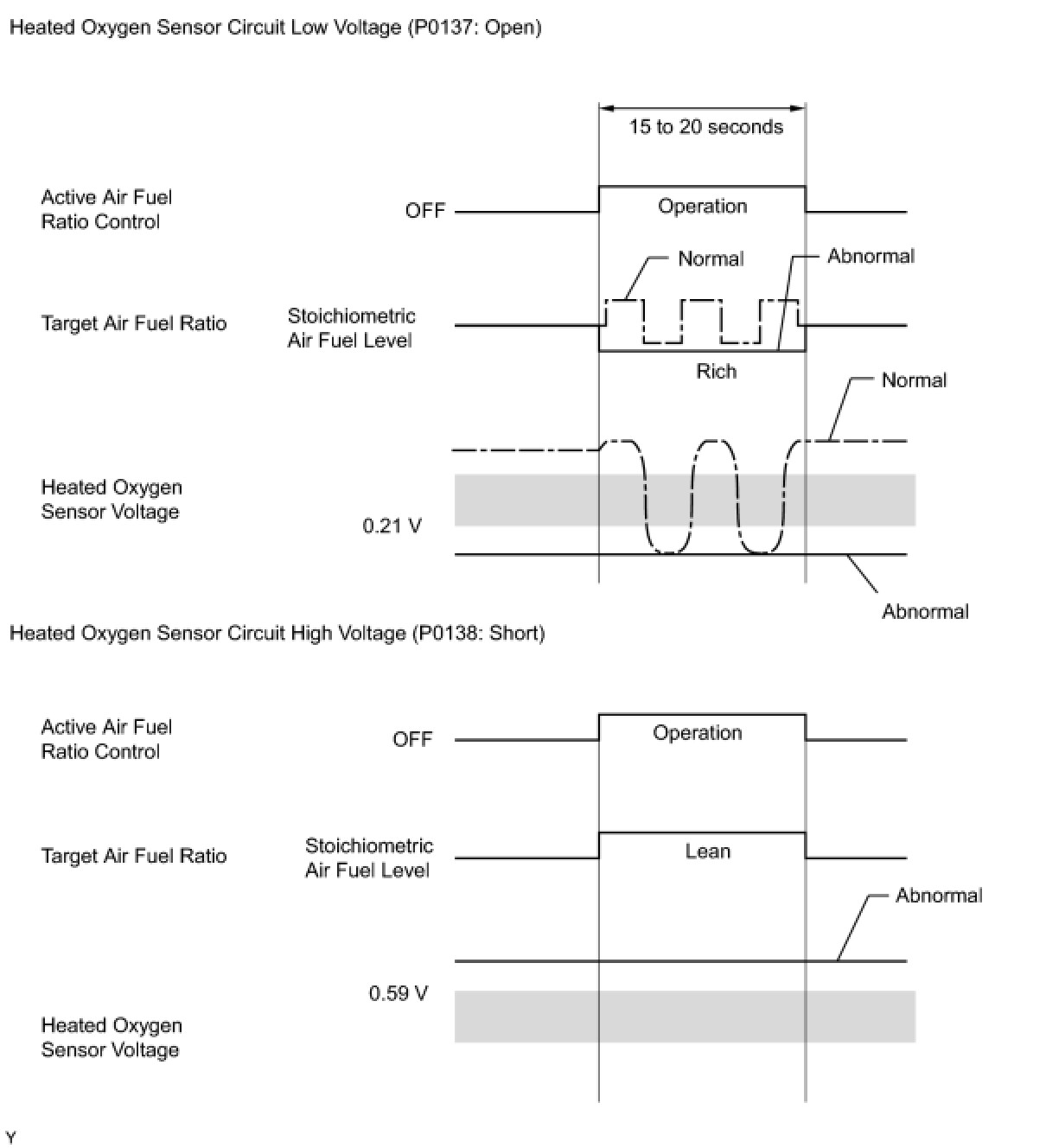 Heated Oxygen Sensor Circuit Low Voltage (P0137: Open)

15 to 20 seconds

Active Air Fuel Ratio Control

OFF

Operation

Normal

Abnormal

Target Air Fuel Ratio

Stoichiometric Air Fuel Level

Rich

Normal

Heated Oxygen Sensor Voltage

0.21 V

Abnormal

Heated Oxygen Sensor Circuit High Voltage (P0138: Short)

Active Air Fuel Ratio Control

OFF

Operation

Target Air Fuel Ratio

Stoichiometric Air Fuel Level

Lean

Abnormal

0.59 V

Heated Oxygen Sensor Voltage

Y